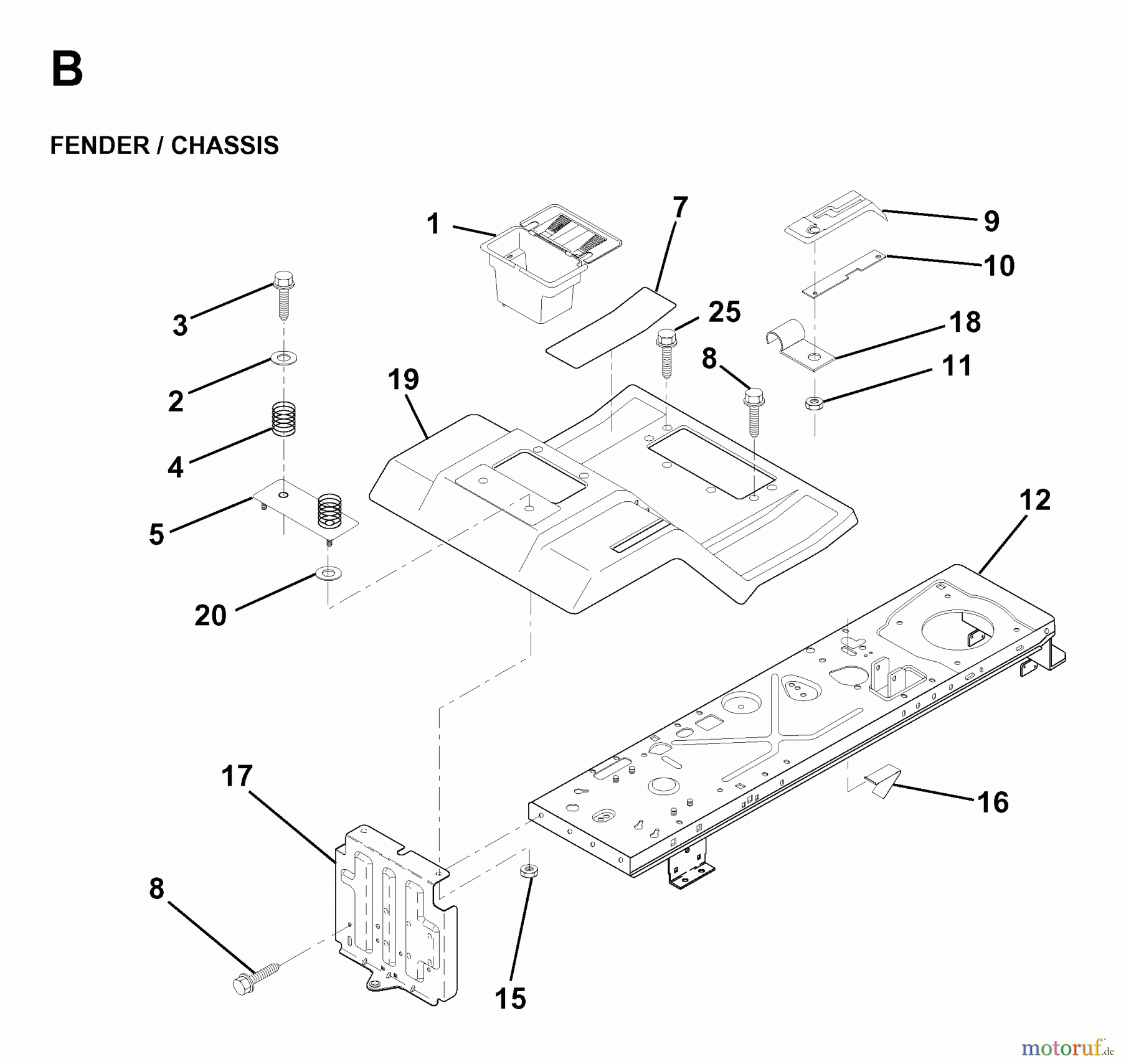 B

FENDER / CHASSIS

1
7
9
10
3
25
18
8
11
2
19
4
5
12
20
17
16
8
15

motoruf.de