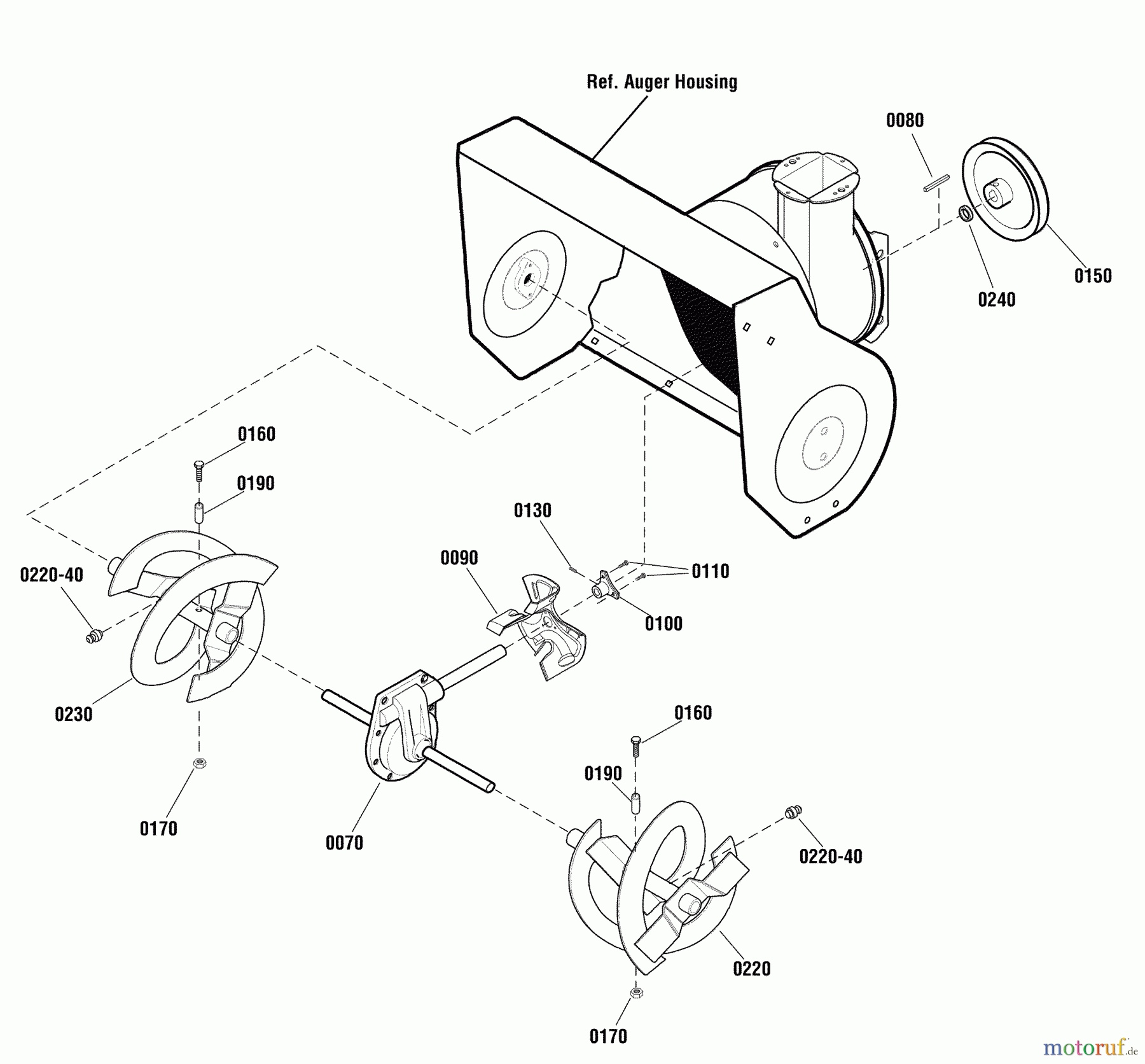 Ref. Auger Housing

0080

0150

0240

0160

0190

0130

0090

0110

0220-40

0100

0230

0160

0190

0170

0070

0220-40

0220

0170

motoruf.de