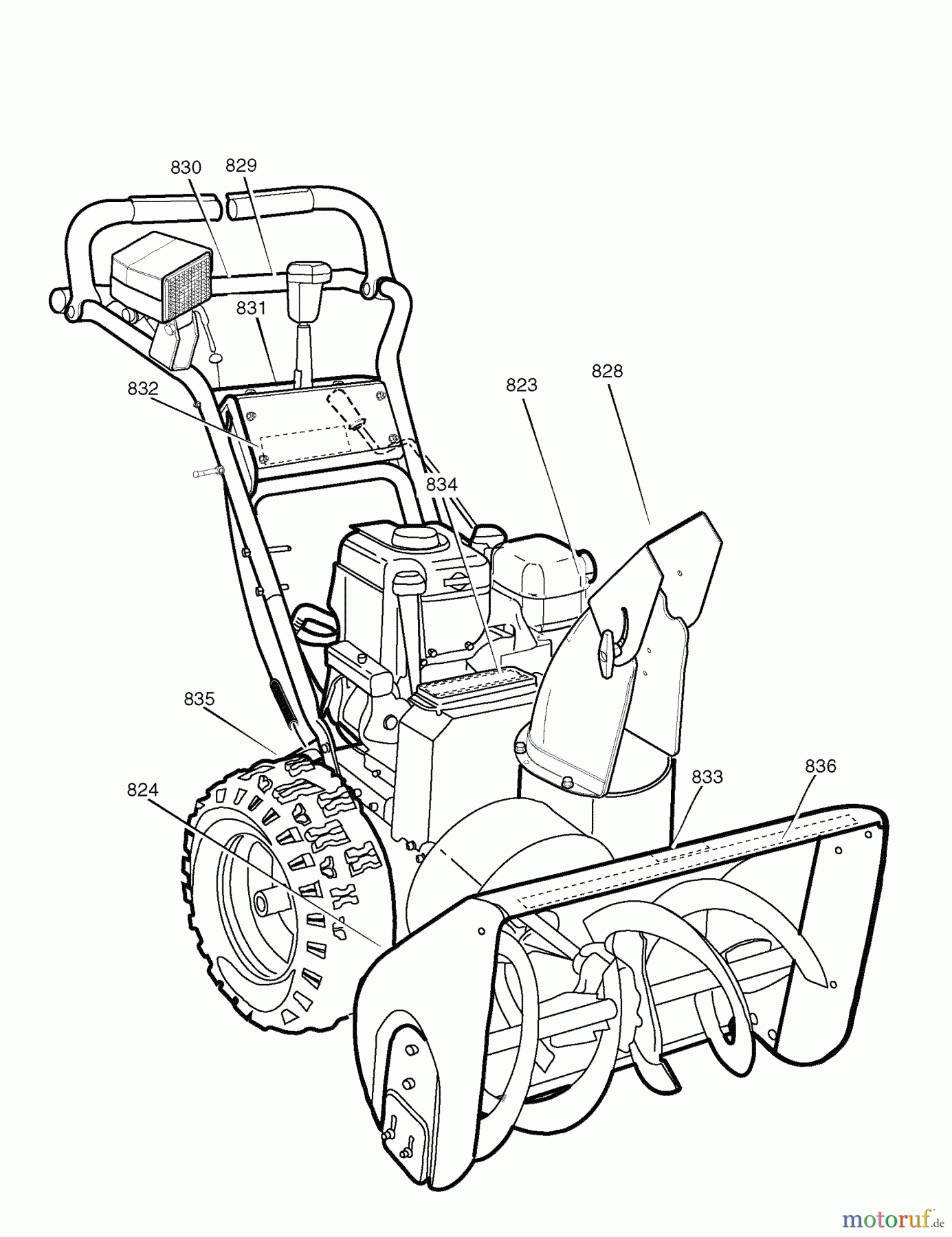 830
829
831
832
823
828
834
835
824
833
836

motoruf.de