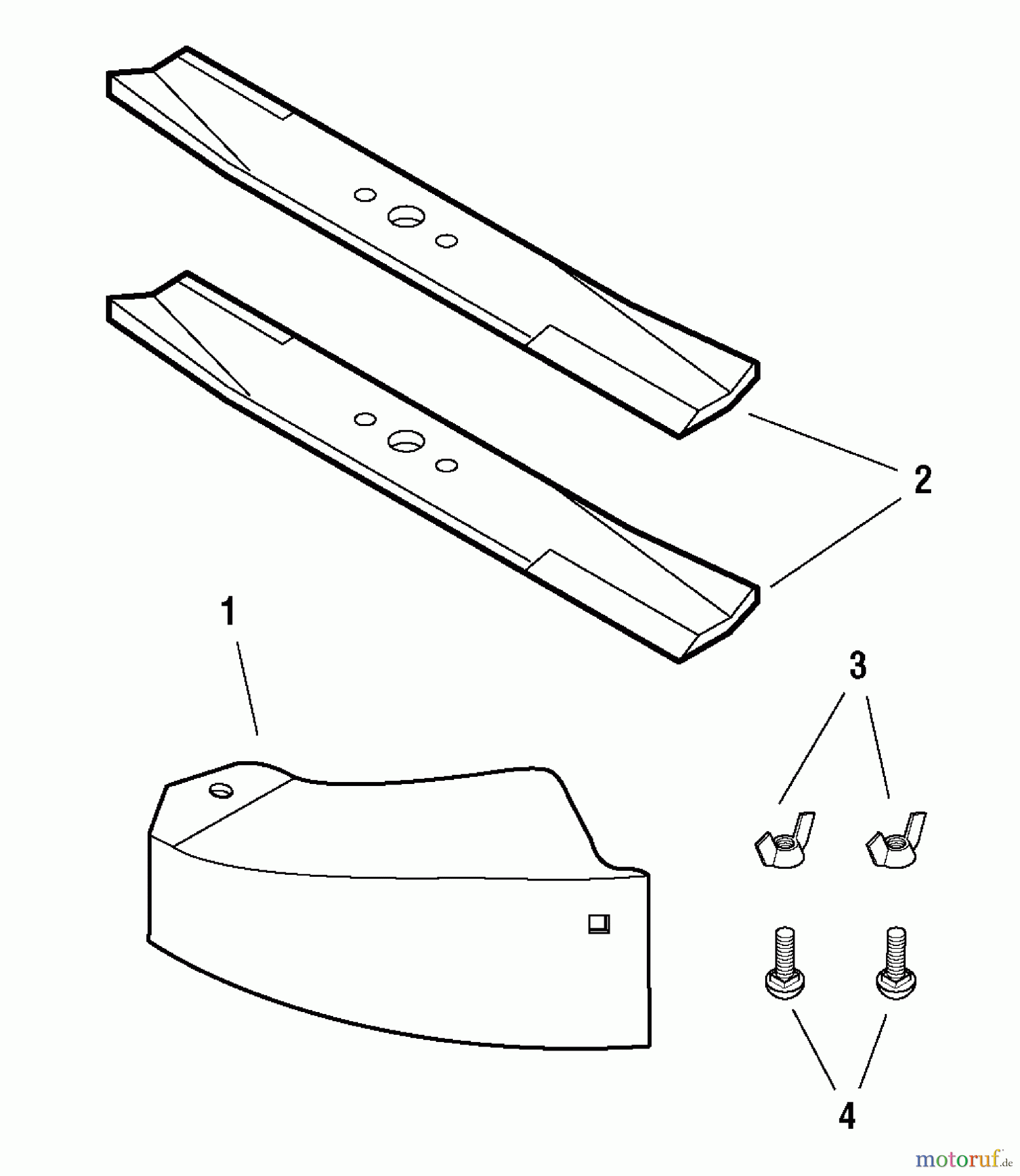 2

1

3

4

motoruf.de