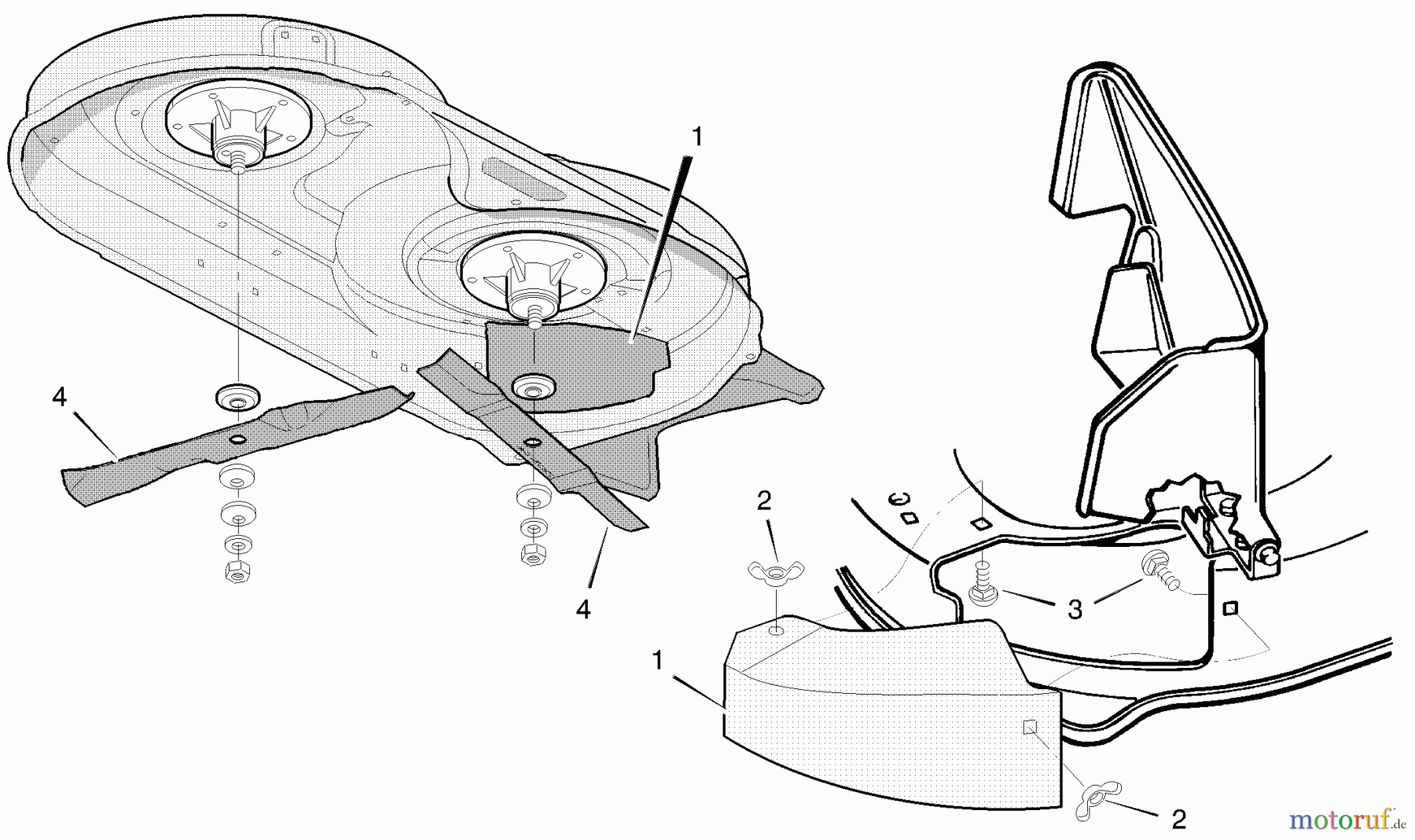 1

4

4

2

3

1

2

motoruf.de