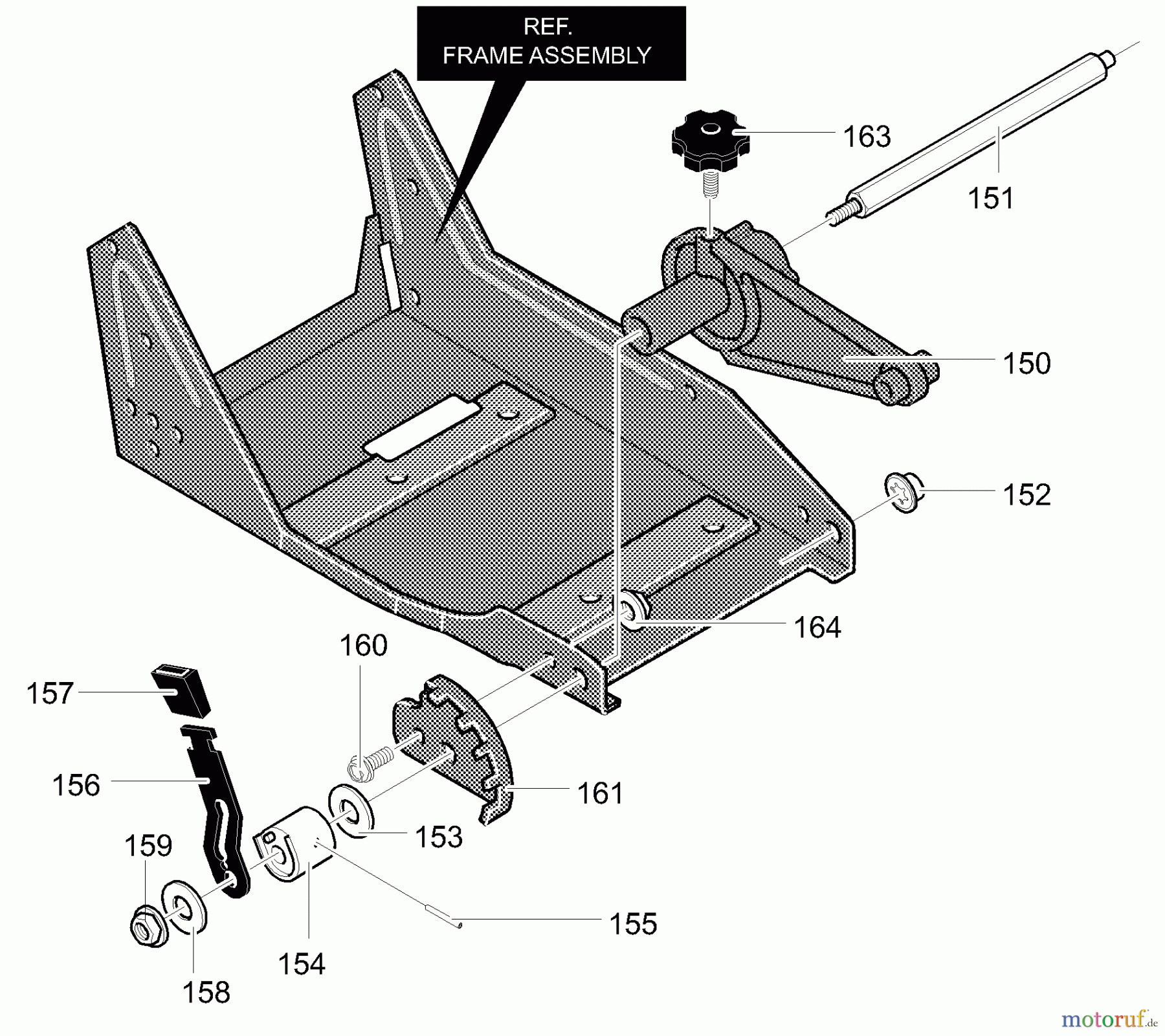 REF.
FRAME ASSEMBLY

163

151

150

152

164

160

157

156

161

153

159

155

154

158

motoruf.de