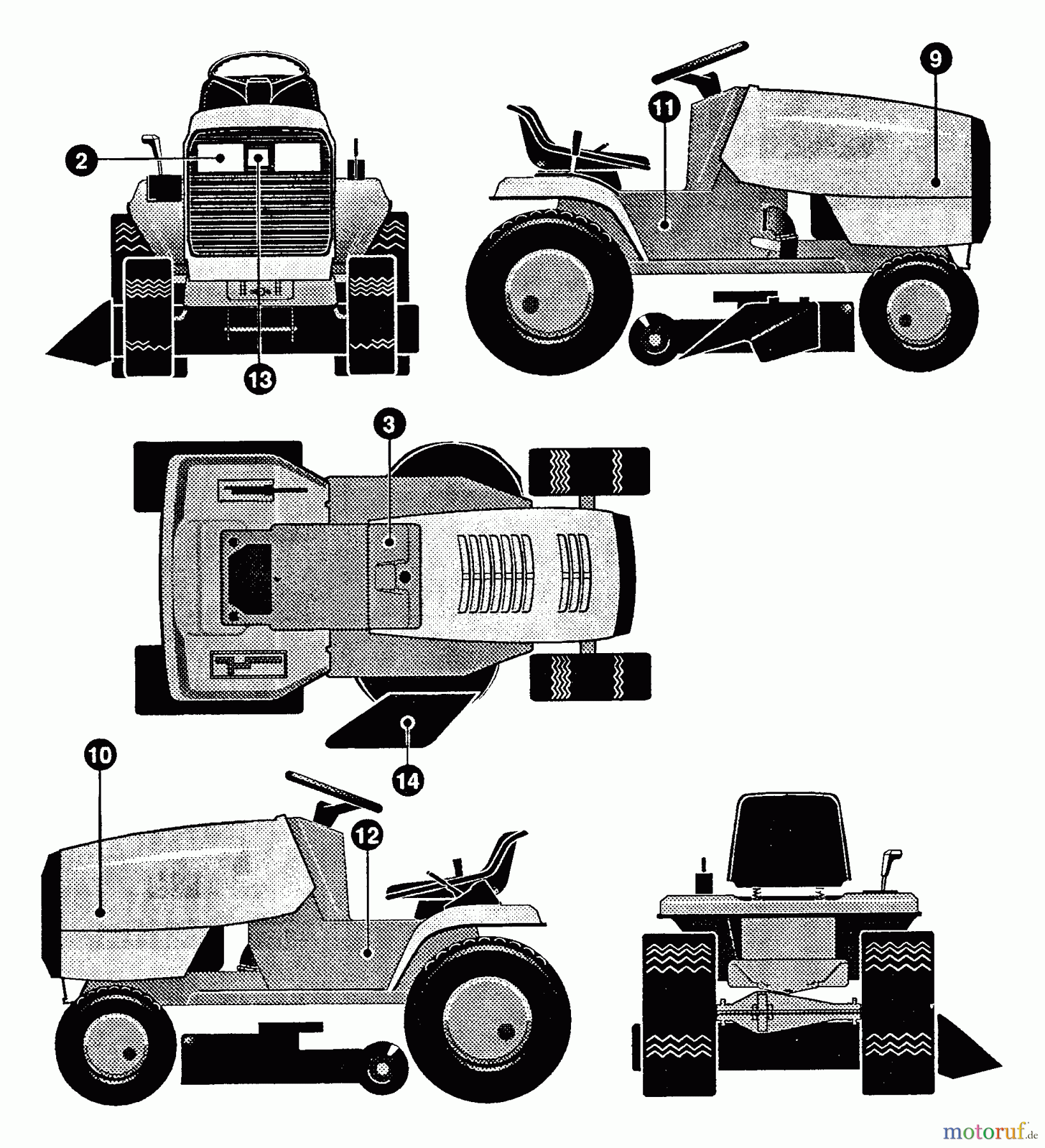 2
13
11
9
3
14
10
12
motoruf.de