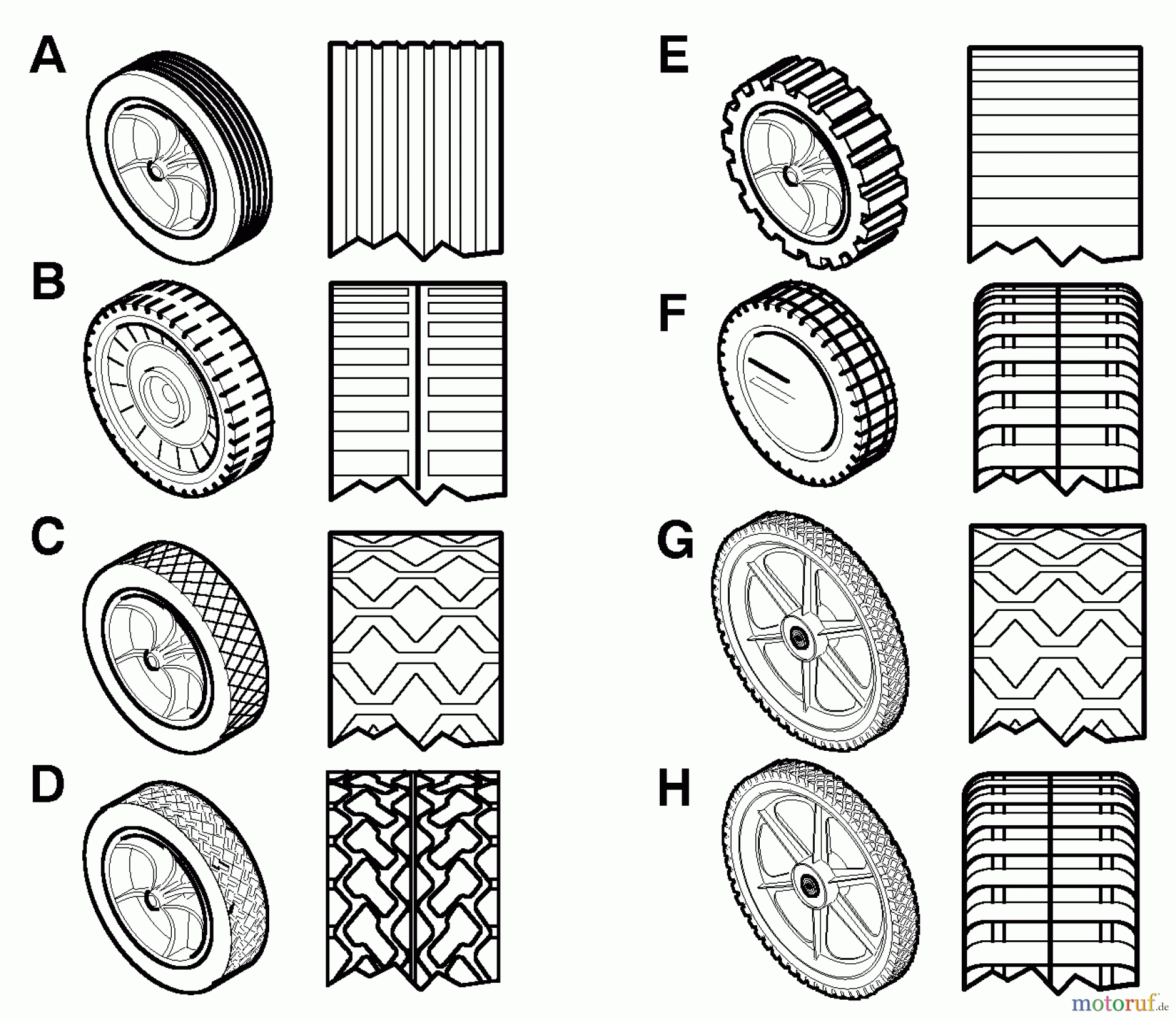 A

B

C

D

E

F

G

H

motoruf.de