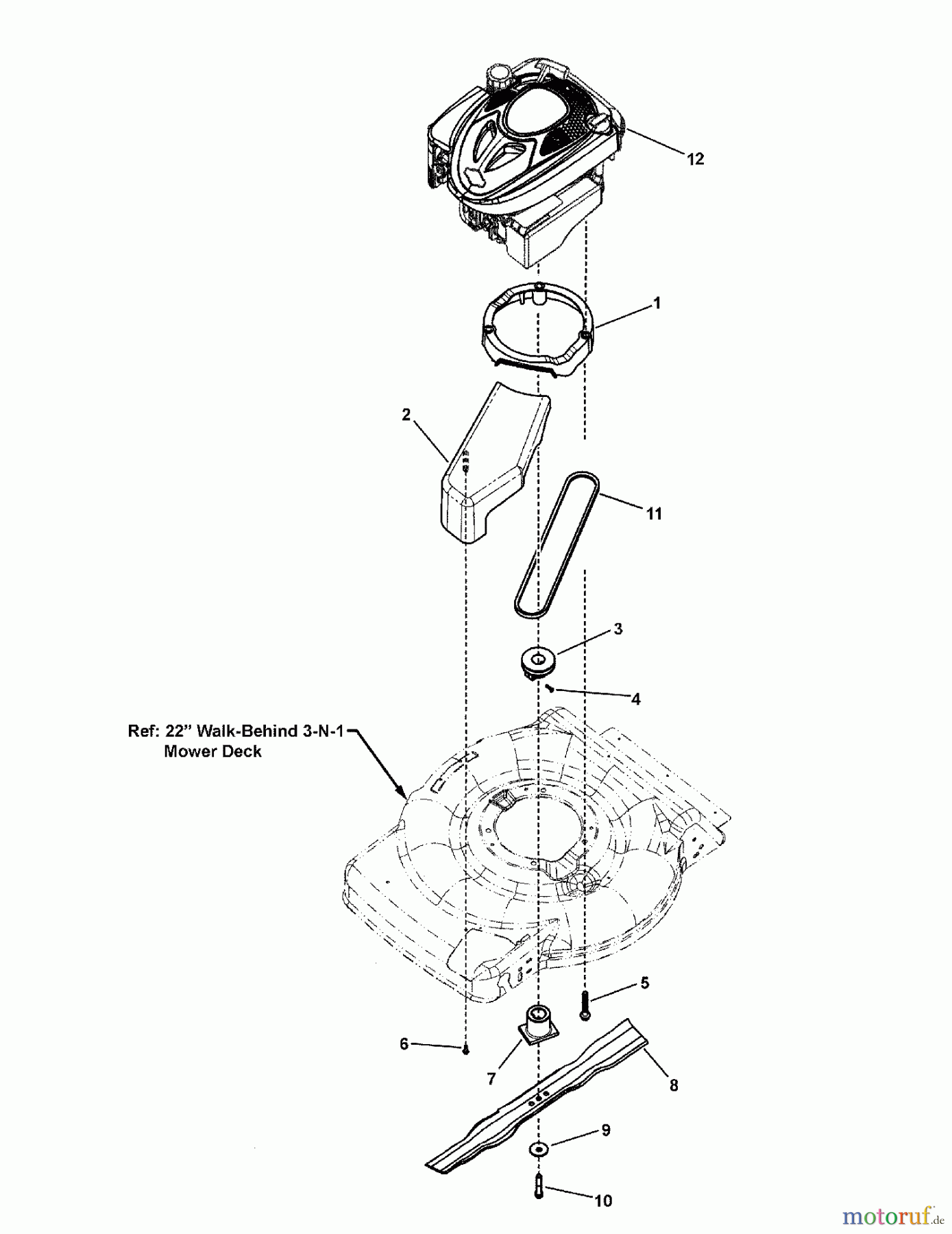 12

1

2

11

3

4

Ref: 22" Walk-Behind 3-N-1 Mower Deck

5

6

7

8

9

10

motoruf.de