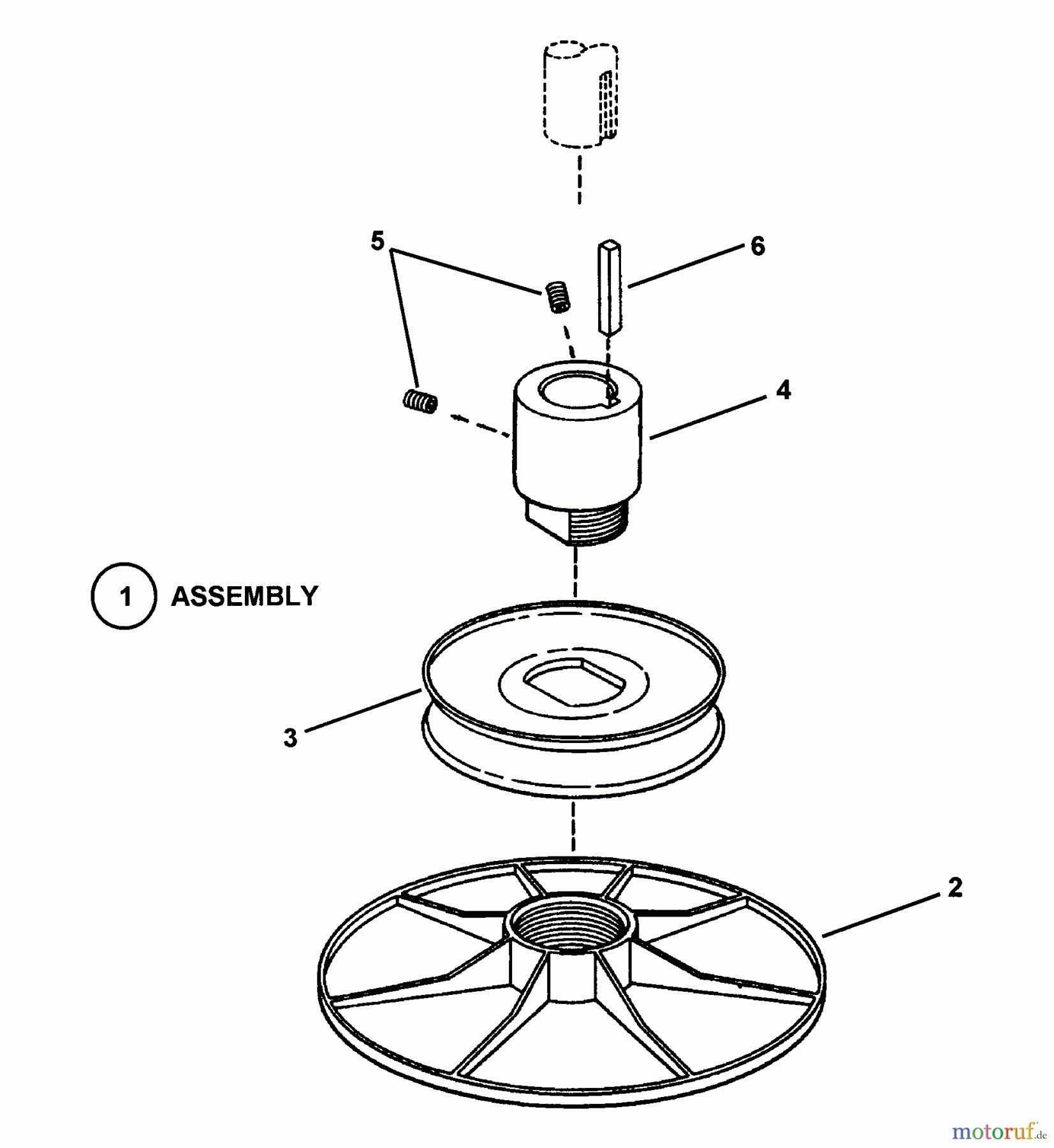 5

6

4

1 ASSEMBLY

3

2

motoruf.de