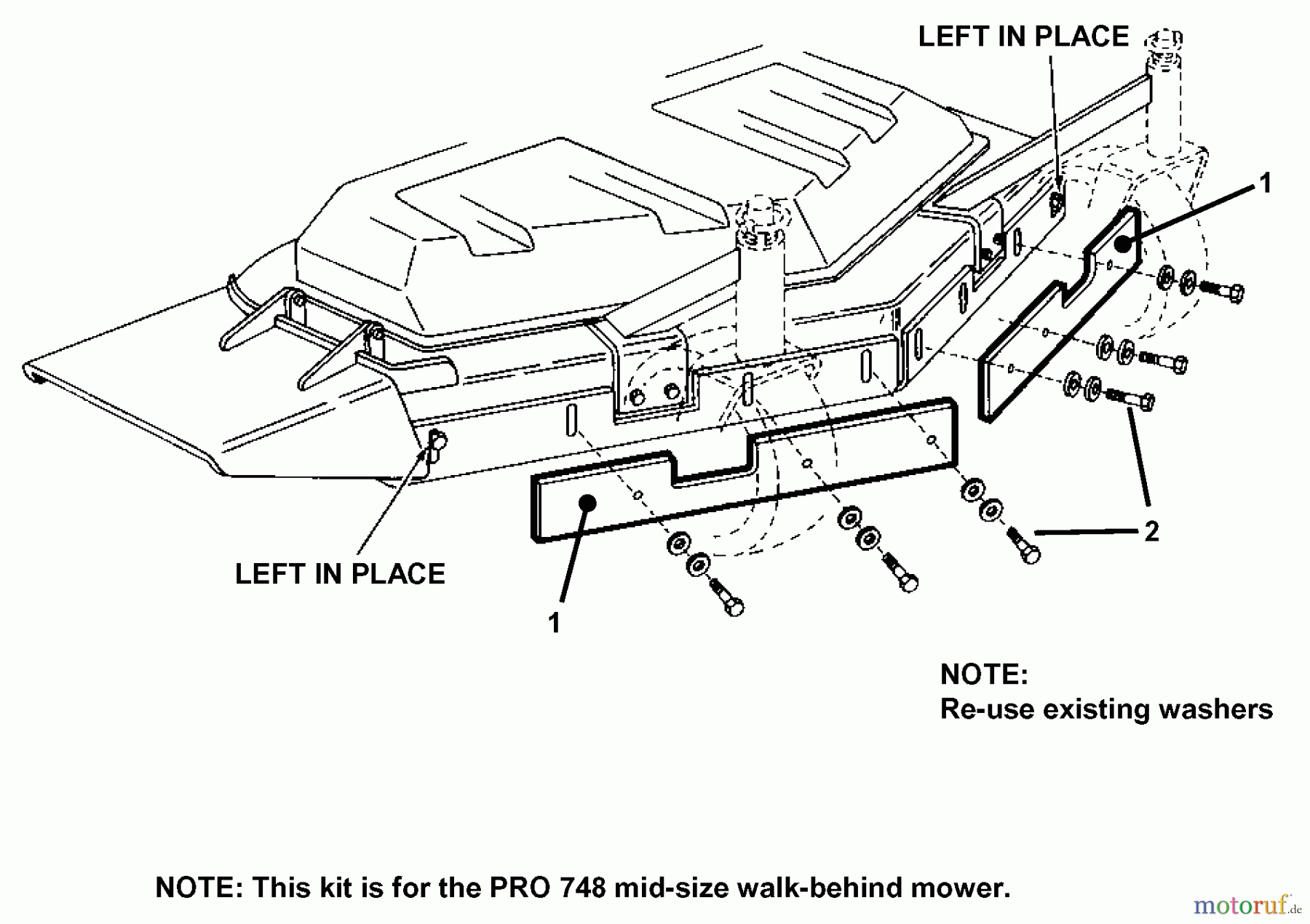 LEFT IN PLACE

1

2

LEFT IN PLACE

1

NOTE:
Re-use existing washers

NOTE: This kit is for the PRO 748 mid-size walk-behind mower.

motoruf.de