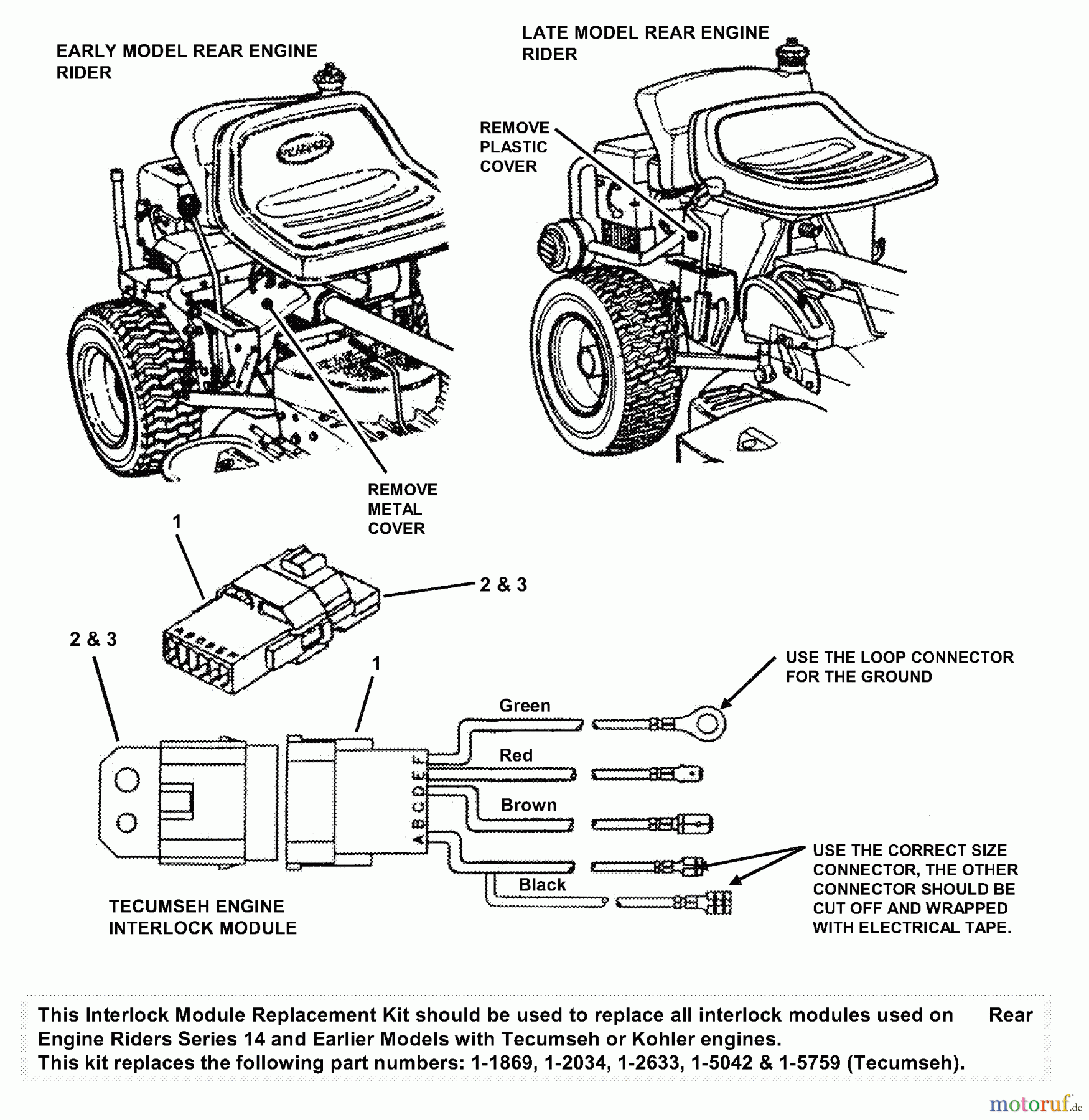 EARLY MODEL REAR ENGINE RIDER

LATE MODEL REAR ENGINE RIDER

REMOVE PLASTIC COVER

REMOVE METAL COVER

1

2 & 3

2 & 3

1

USE THE LOOP CONNECTOR FOR THE GROUND

Green

Red

Brown

Black

A B C D E F

USE THE CORRECT SIZE CONNECTOR, THE OTHER CONNECTOR SHOULD BE CUT OFF AND WRAPPED WITH ELECTRICAL TAPE.

TECUMSEH ENGINE INTERLOCK MODULE

This Interlock Module Replacement Kit should be used to replace all interlock modules used on Rear Engine Riders Series 14 and Earlier Models with Tecumseh or Kohler engines.
This kit replaces the following part numbers: 1-1869, 1-2034, 1-2633, 1-5042 & 1-5759 (Tecumseh).

motoruf.de