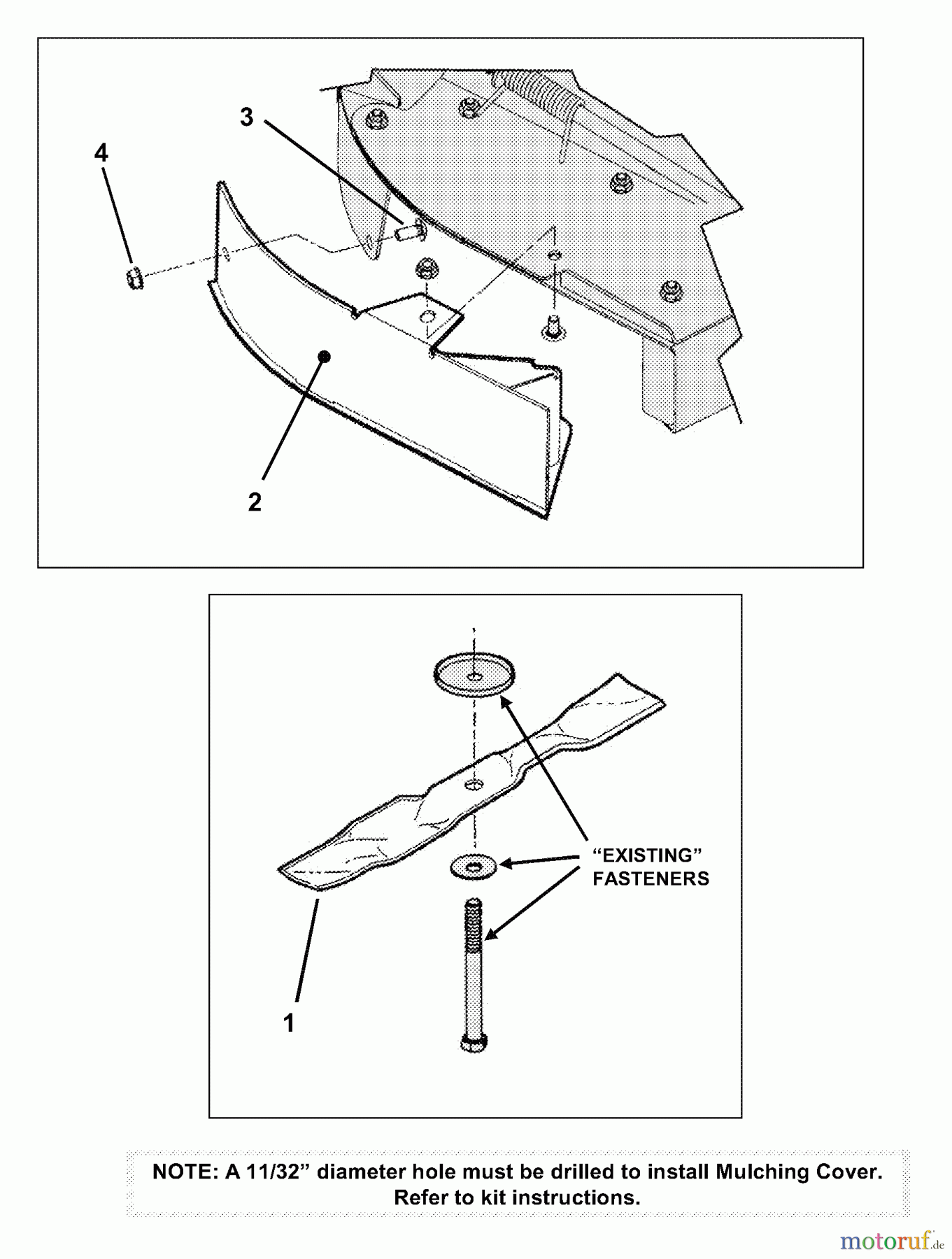 3

4

2

"EXISTING" FASTENERS

1

NOTE: A 11/32" diameter hole must be drilled to install Mulching Cover. Refer to kit instructions.

motoruf.de