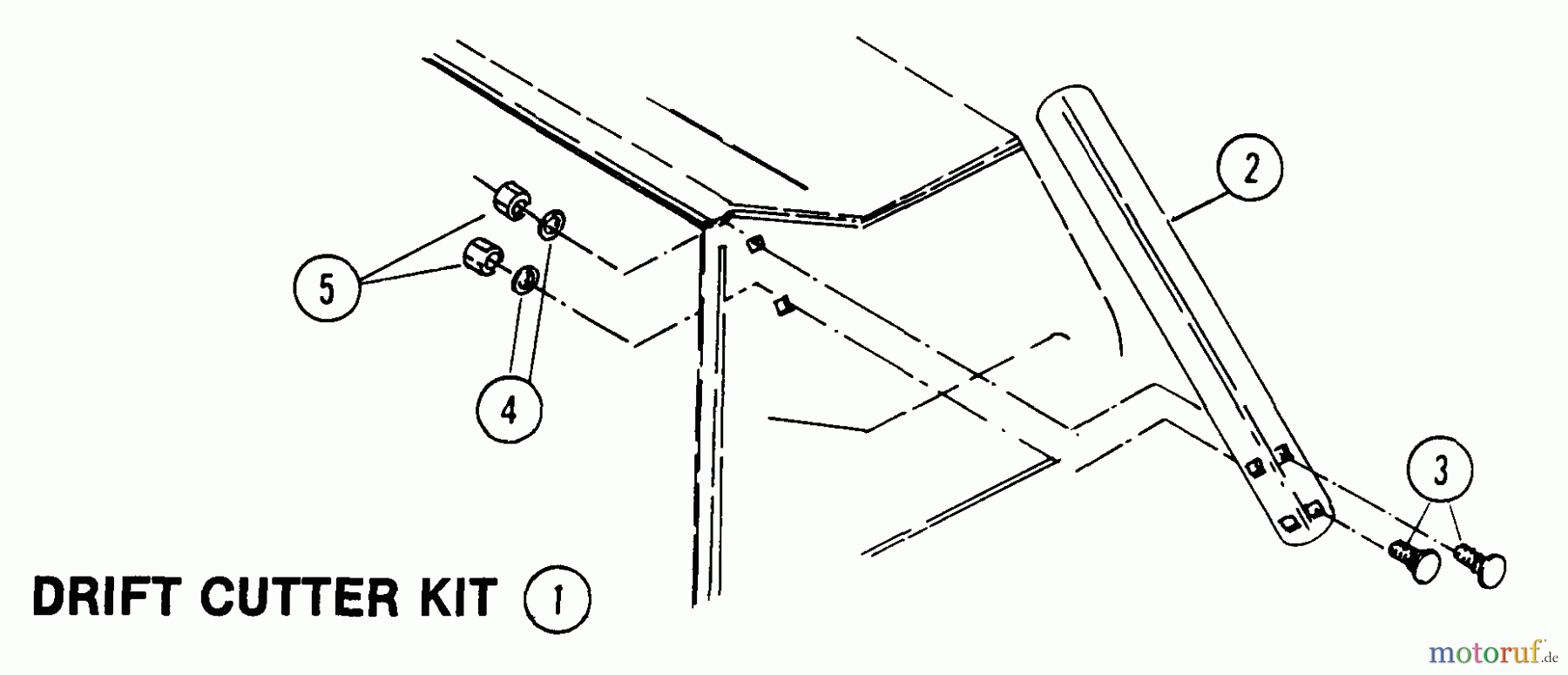 2

5

4

3

DRIFT CUTTER KIT 1

motoruf.de