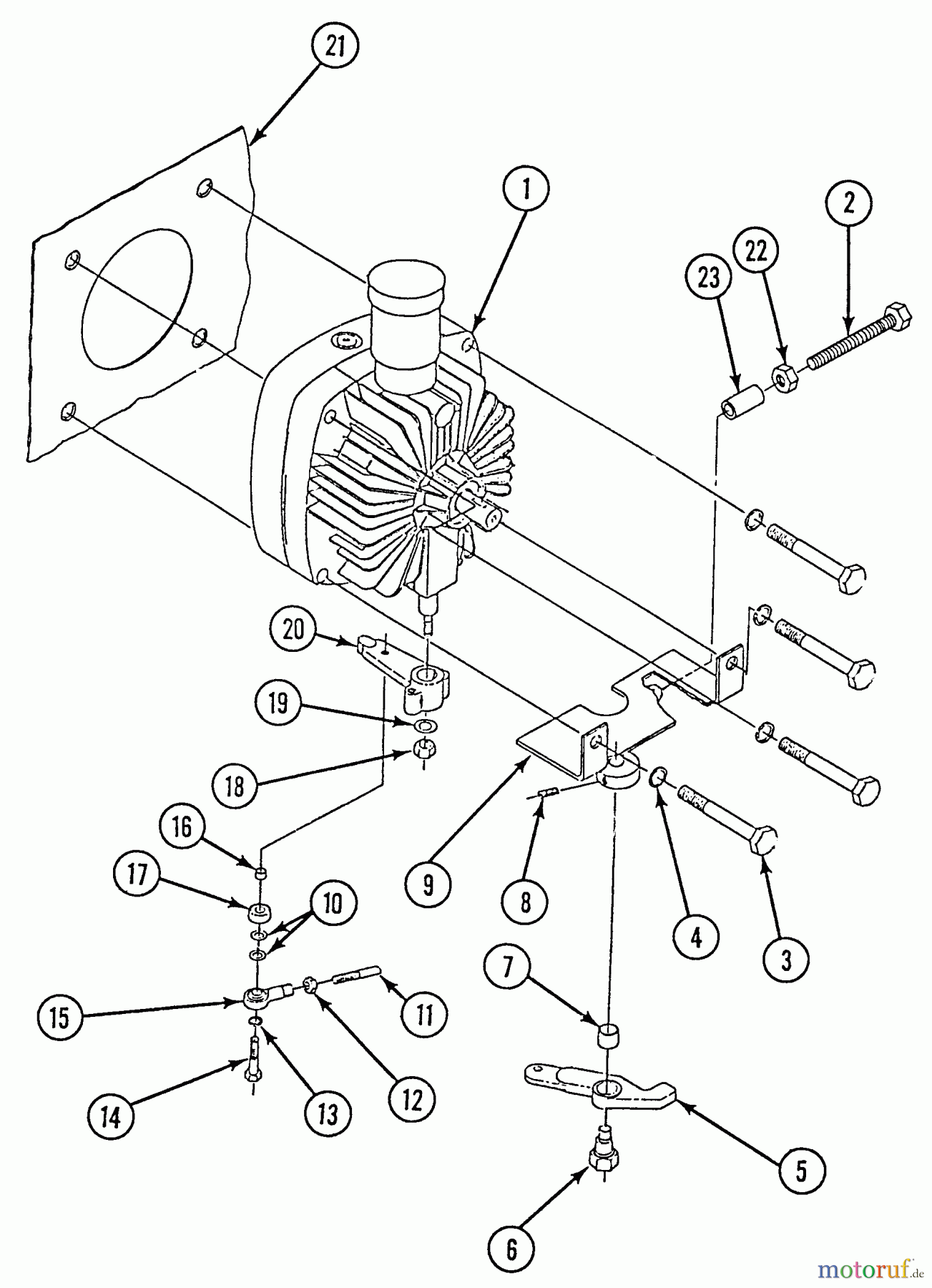 21
1
2
22
23
20
19
18
16
17
10
15
11
12
13
14
9
8
4
3
7
5
6
motoruf.de