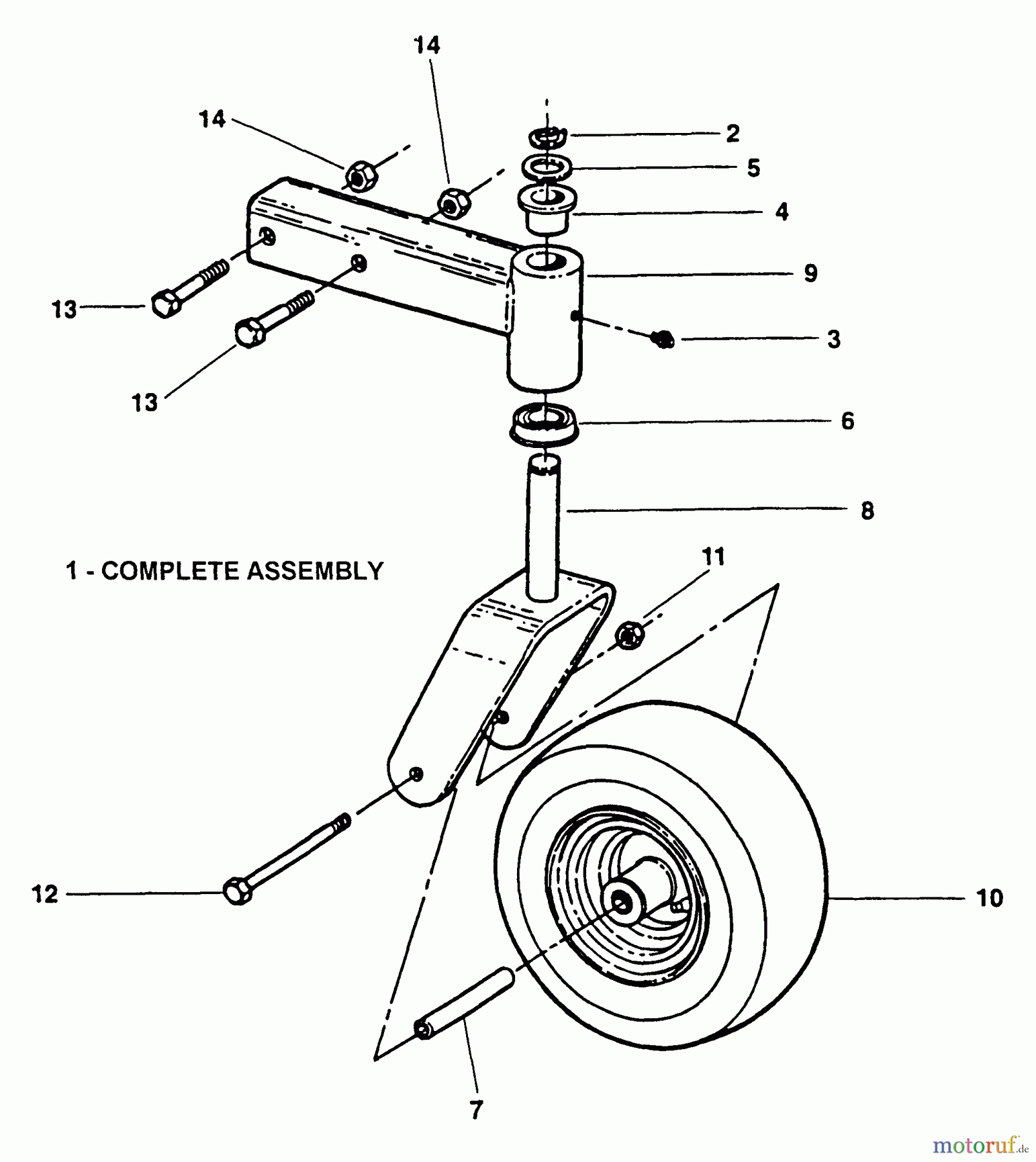 14

14

2

5

4

9

13

3

13

6

8

1 - COMPLETE ASSEMBLY

11

12

10

7

motoruf.de