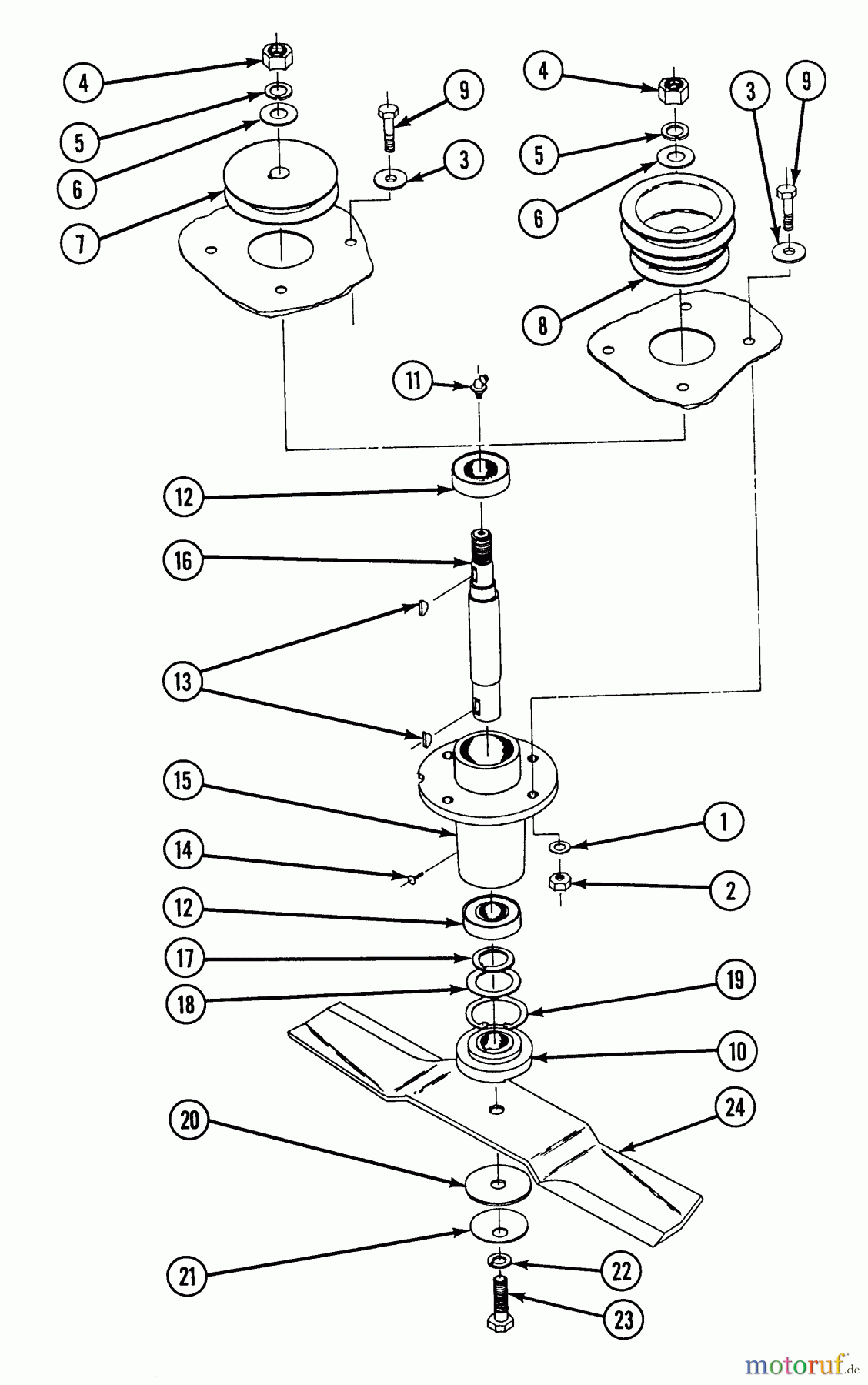 4
5
6
7
9
3
4
5
6
8
3
9
11
12
16
13
15
14
12
17
18
1
2
19
10
24
20
21
22
23
motoruf.de