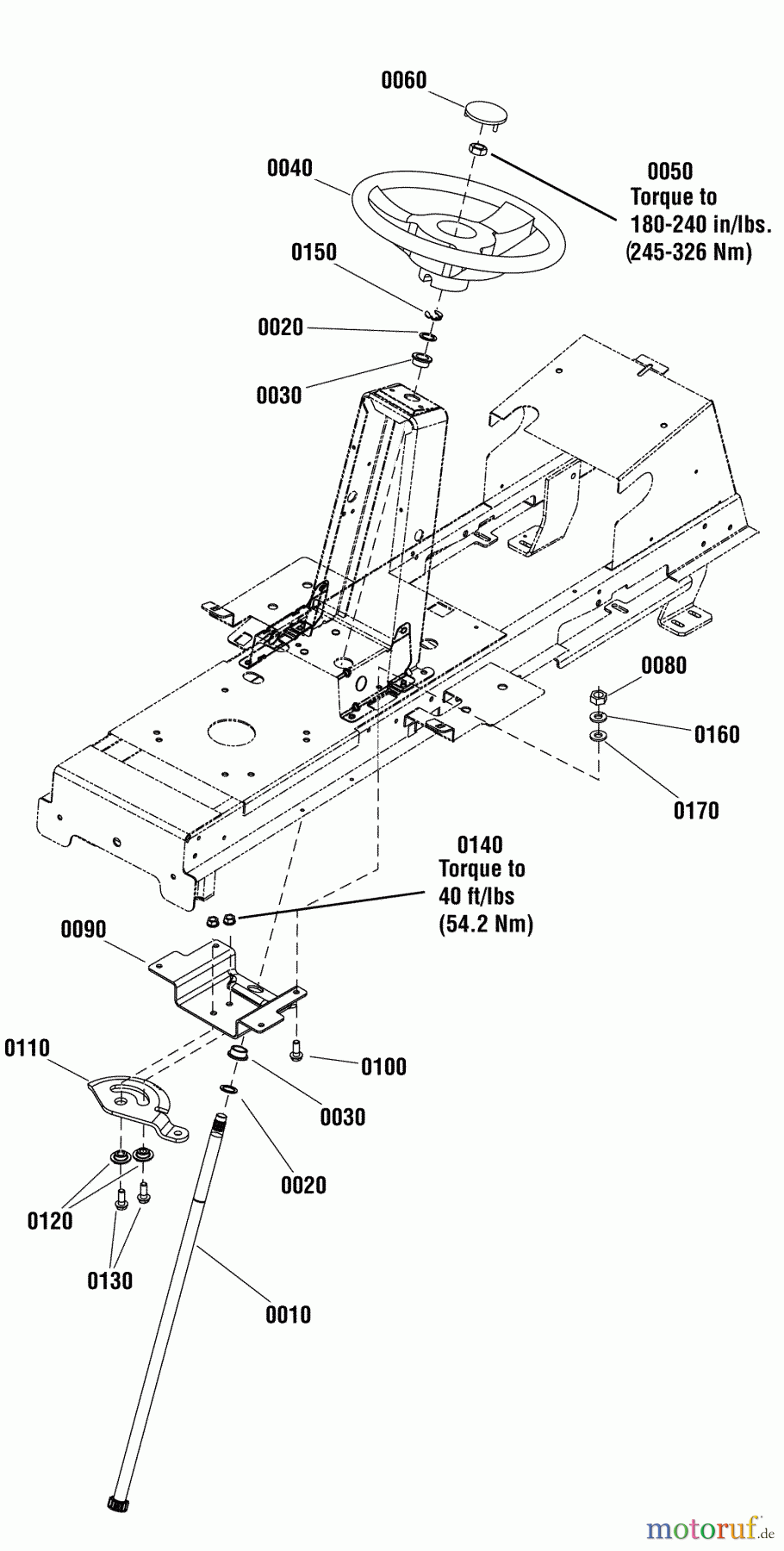 0060

0040

0050
Torque to
180-240 in/lbs.
(245-326 Nm)

0150

0020

0030

0080

0160

0170

0140
Torque to
40 ft/lbs
(54.2 Nm)

0090

0110

0100

0030

0020

0120

0130

0010

motoruf.de