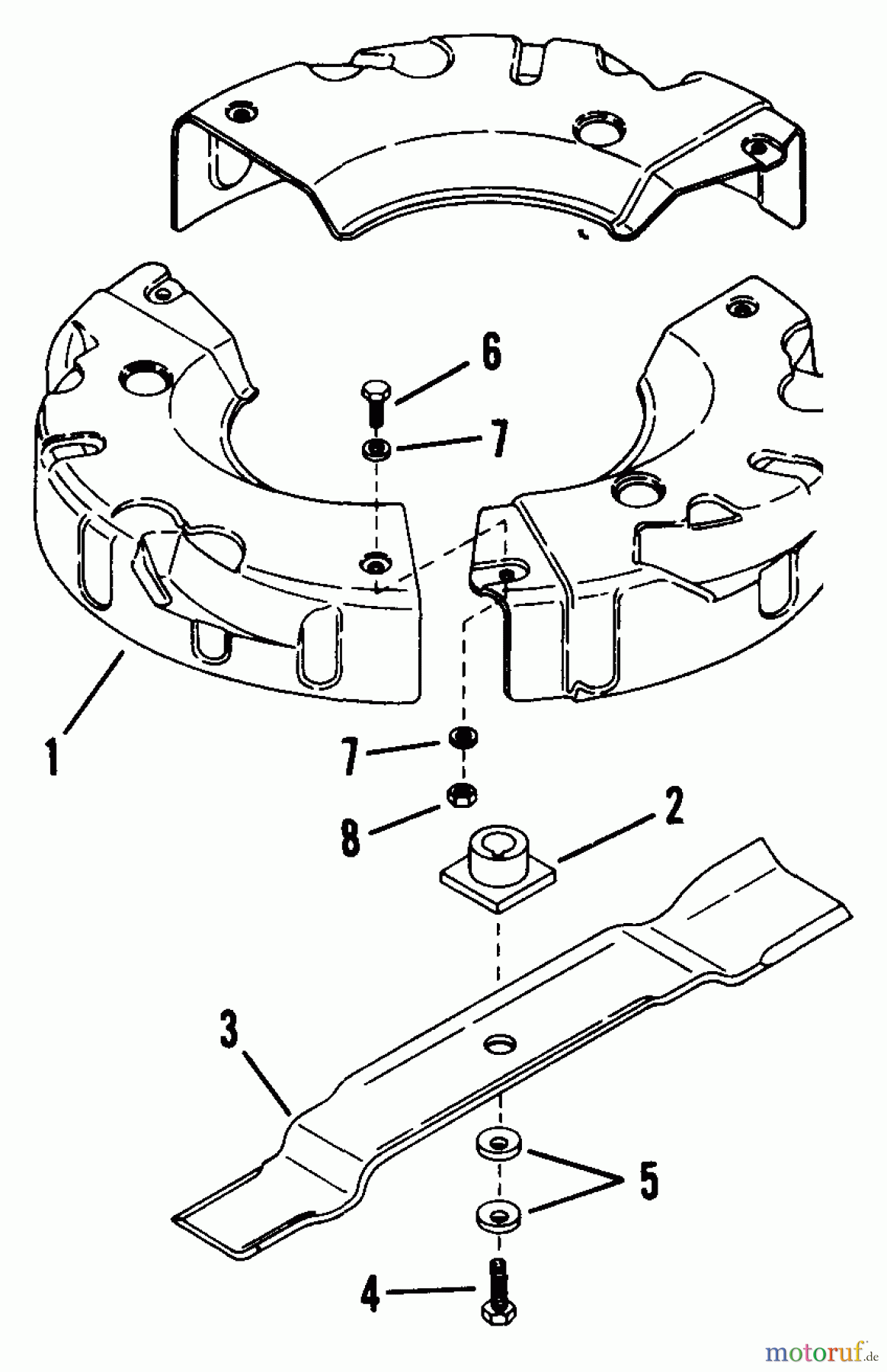 6
7
1
7
8
2
3
5
4
motoruf.de