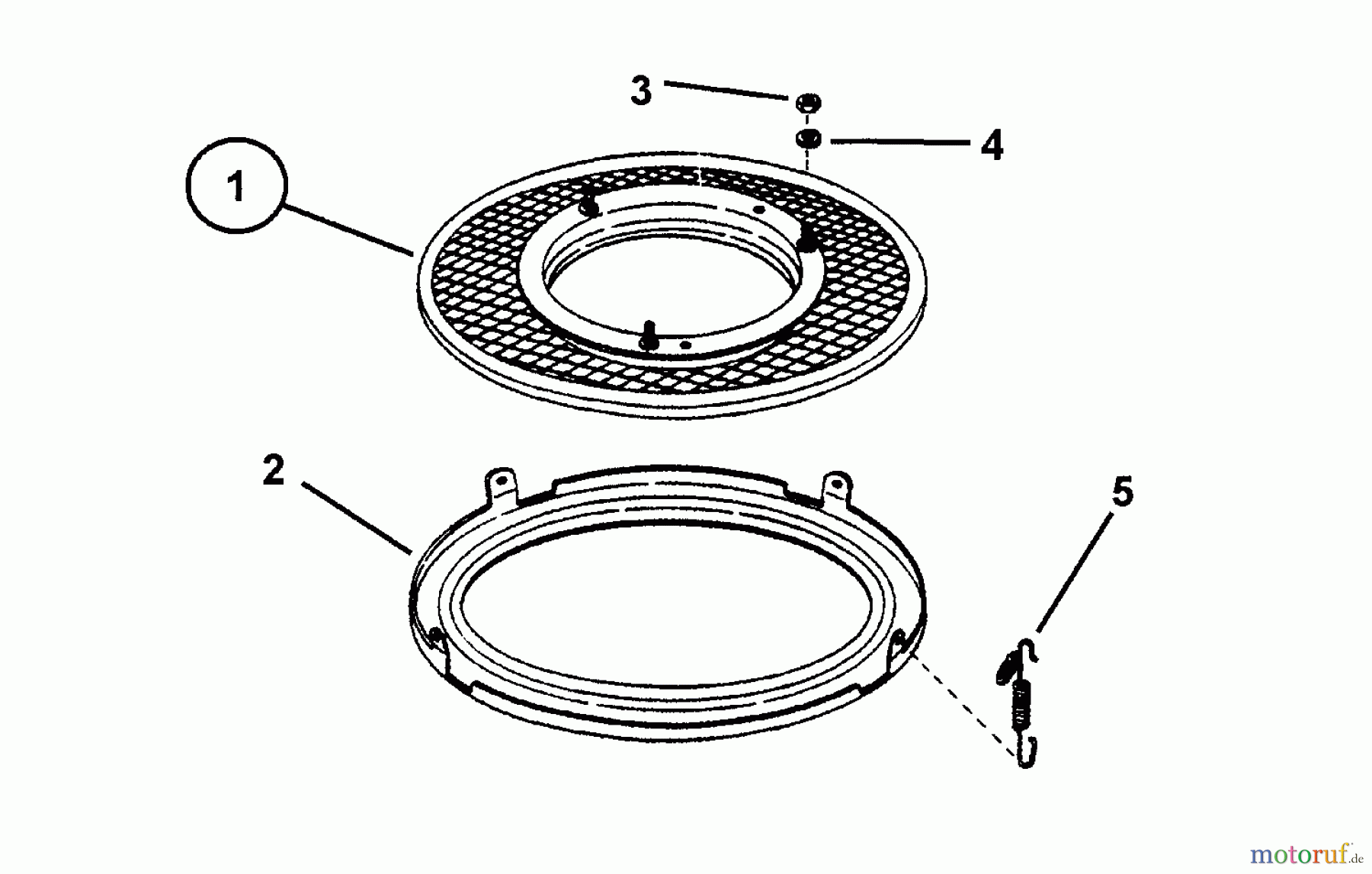 3
4
1
2
5
motoruf.de