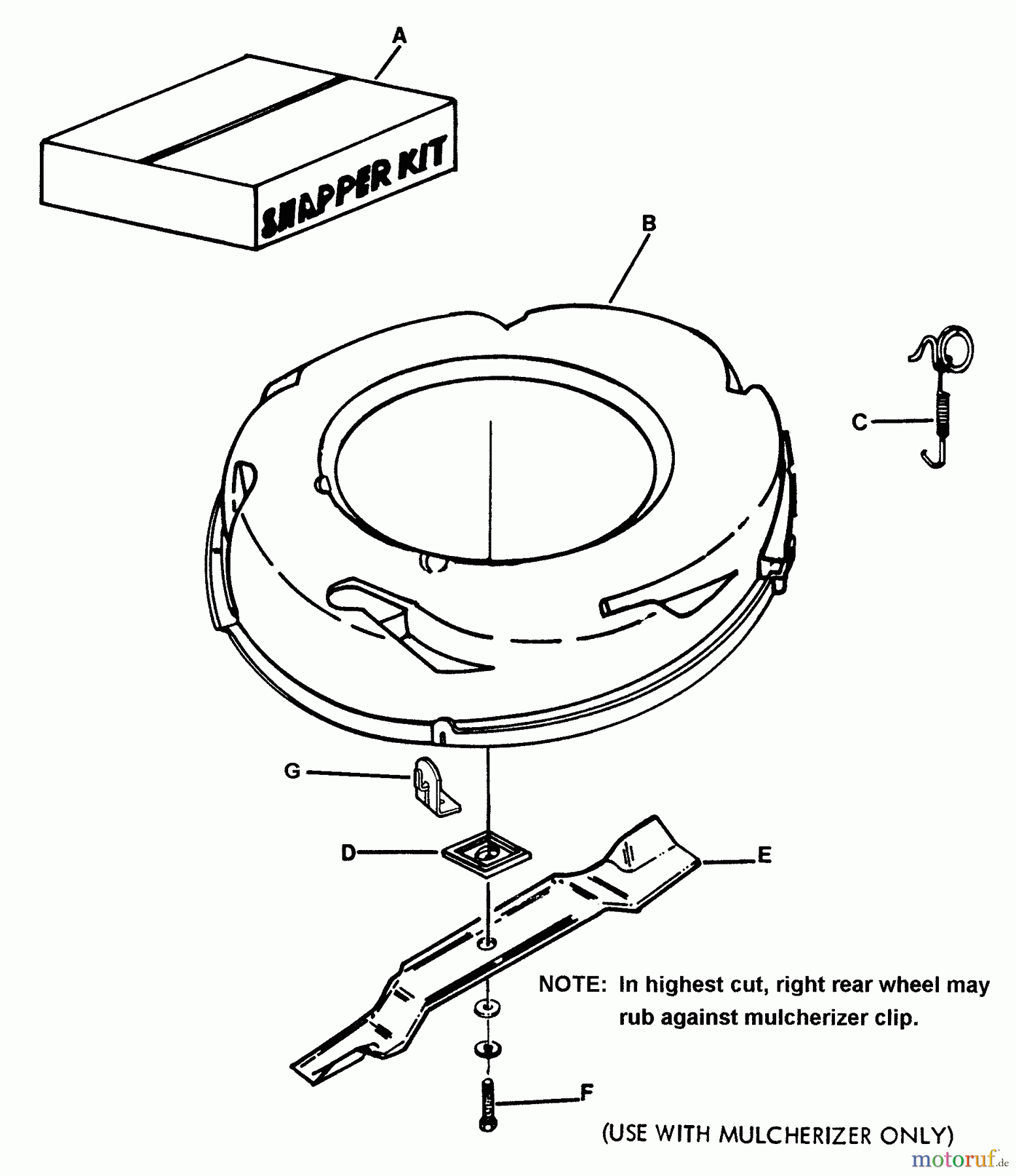 A

SNAPPER KIT

B

C

G

D

E

NOTE: In highest cut, right rear wheel may rub against mulcherizer clip.

F

(USE WITH MULCHERIZER ONLY)

motoruf.de