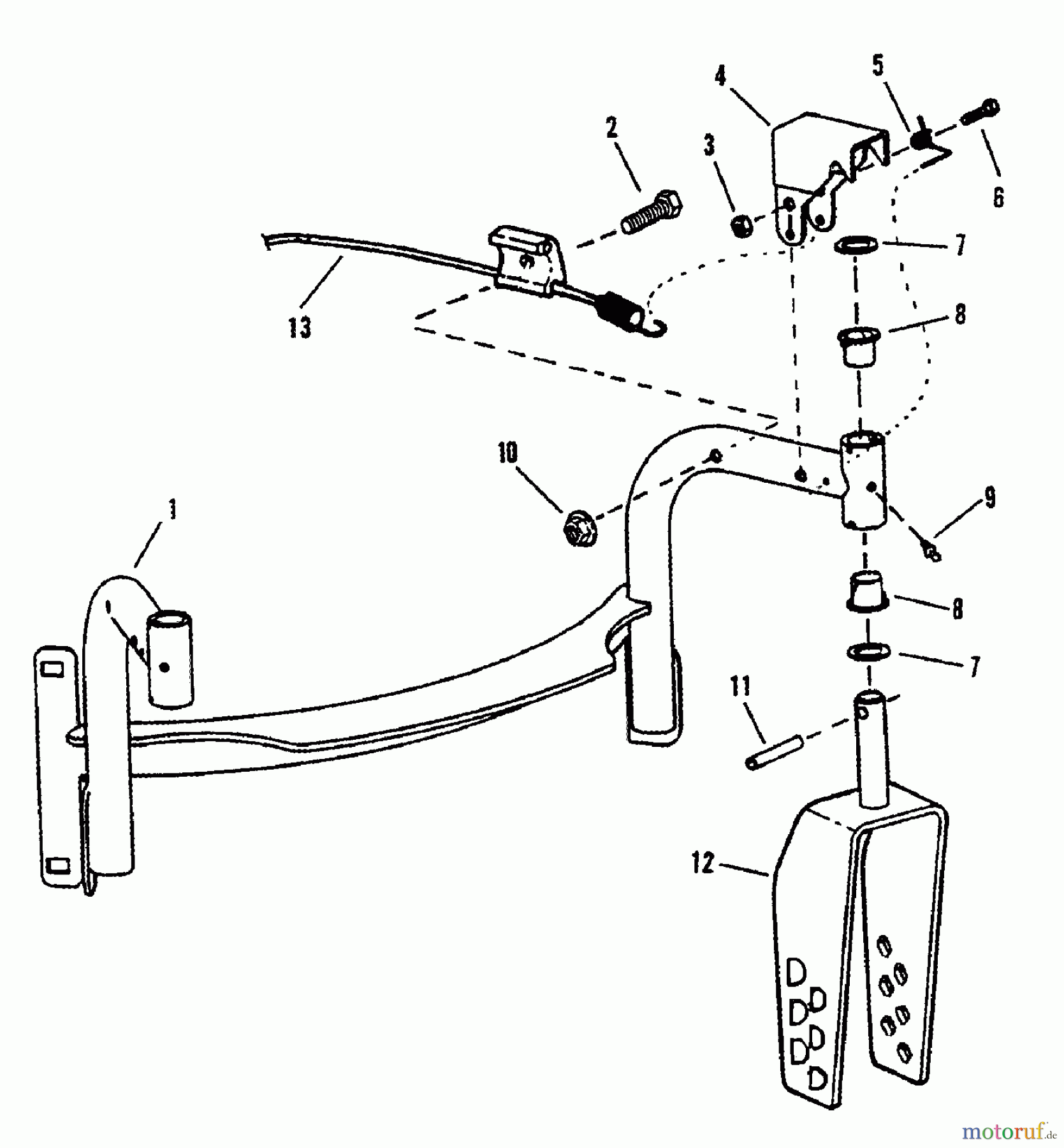 4
5
2
3
6
7
13
8
10
9
1
8
7
11
12
motoruf.de