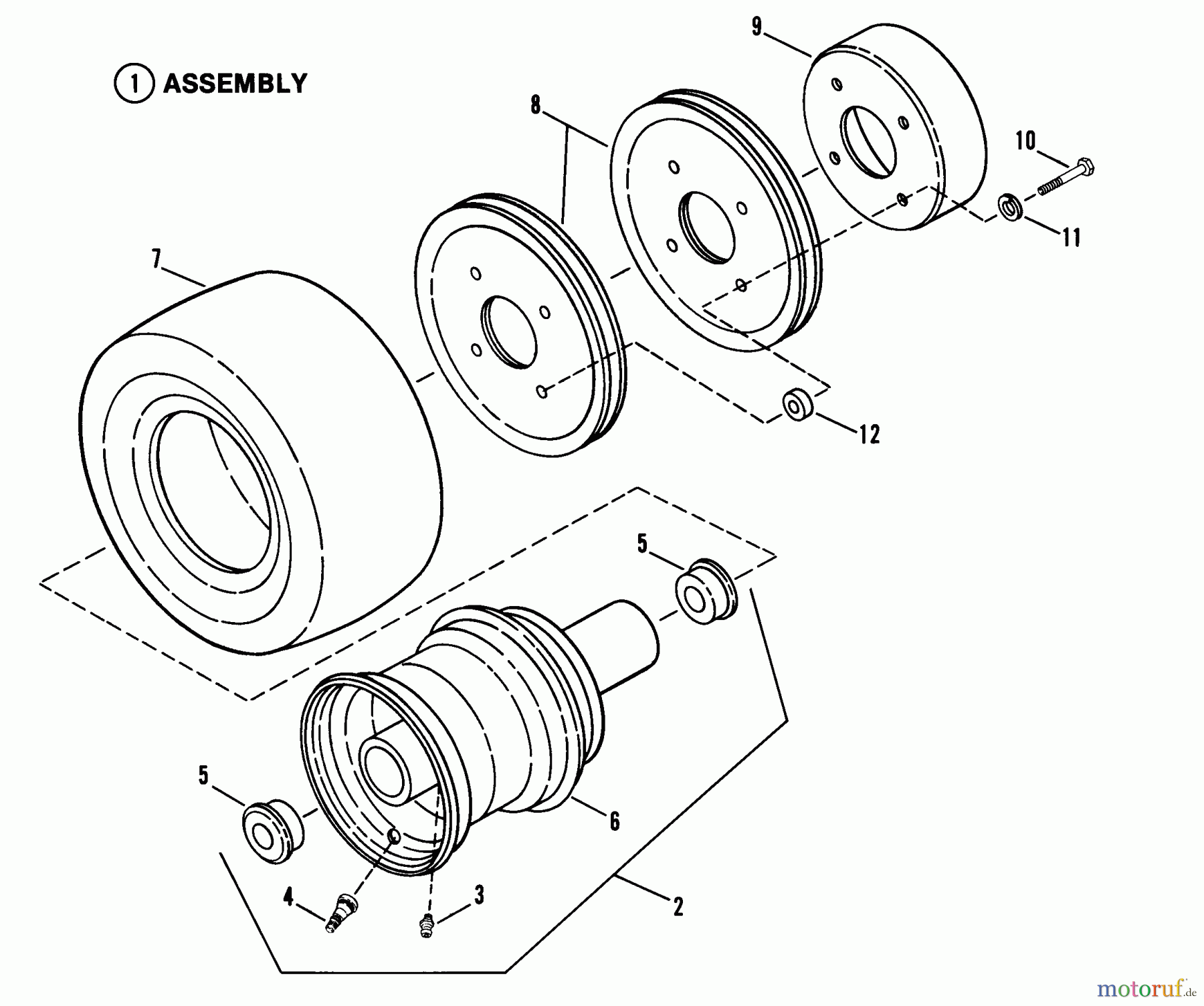 1 ASSEMBLY

9

8

10

11

7

12

5

5

6

4

3

2

motoruf.de