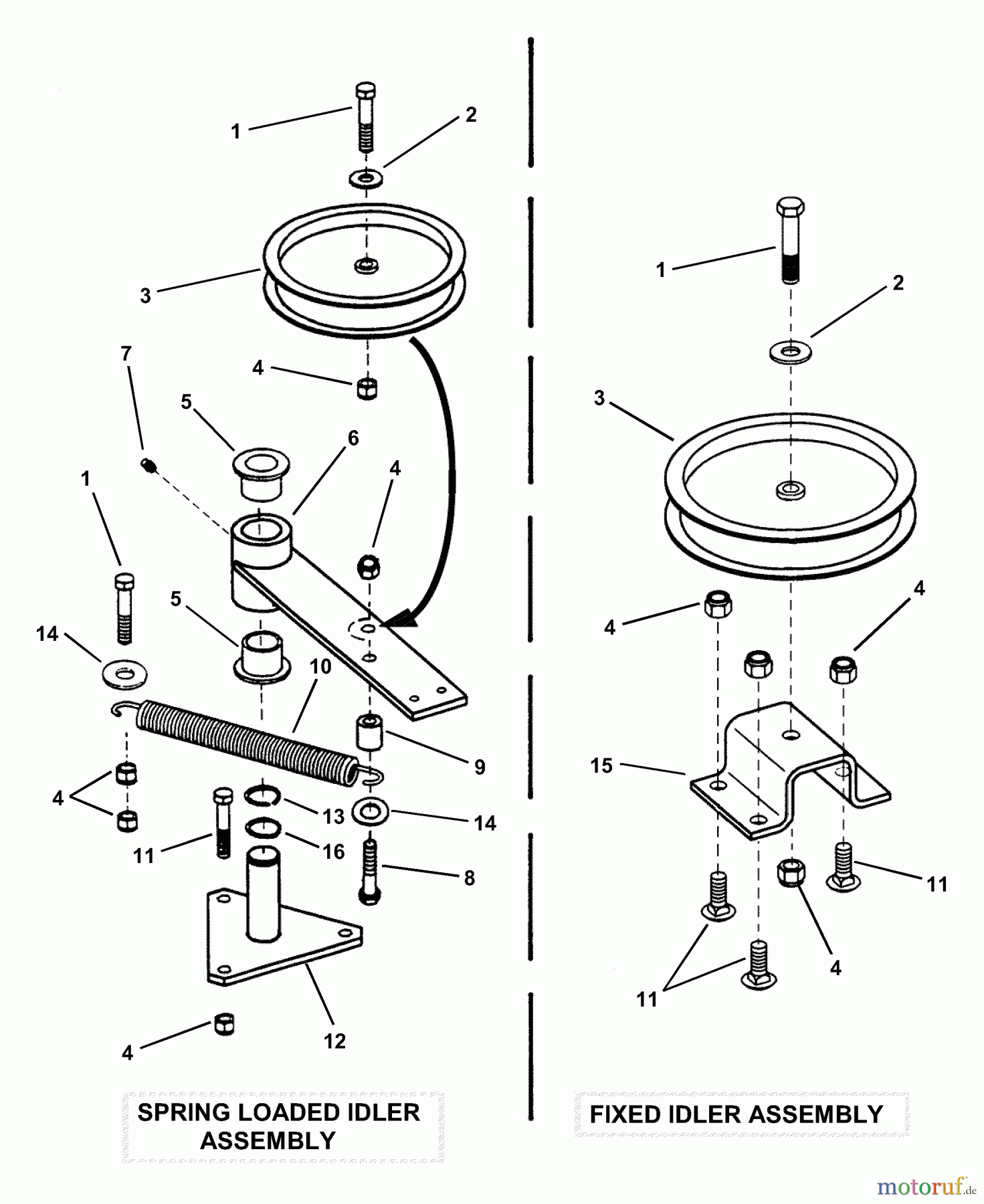 1
2
3
4
7
5
6
4
1
5
14
10
9
4
13
14
11
16
8
12
4

SPRING LOADED IDLER ASSEMBLY

1
2
3
4
4
15
11
4
11

FIXED IDLER ASSEMBLY

motoruf.de