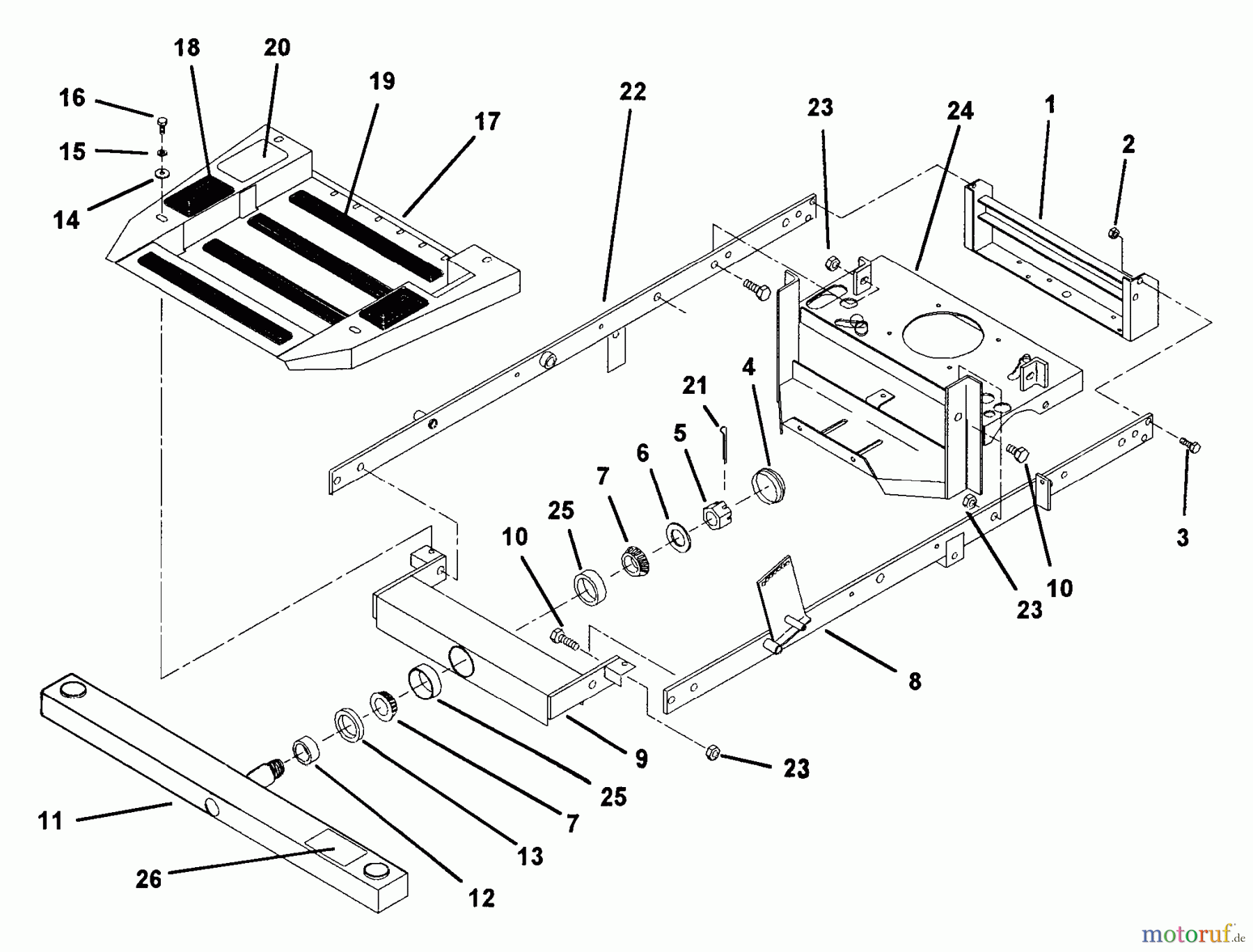 18
20
19
16
15
14
17
22
23
24
1
2
21
4
5
6
7
25
10
3
10
23
8
9
23
25
7
13
12
11
26
motoruf.de