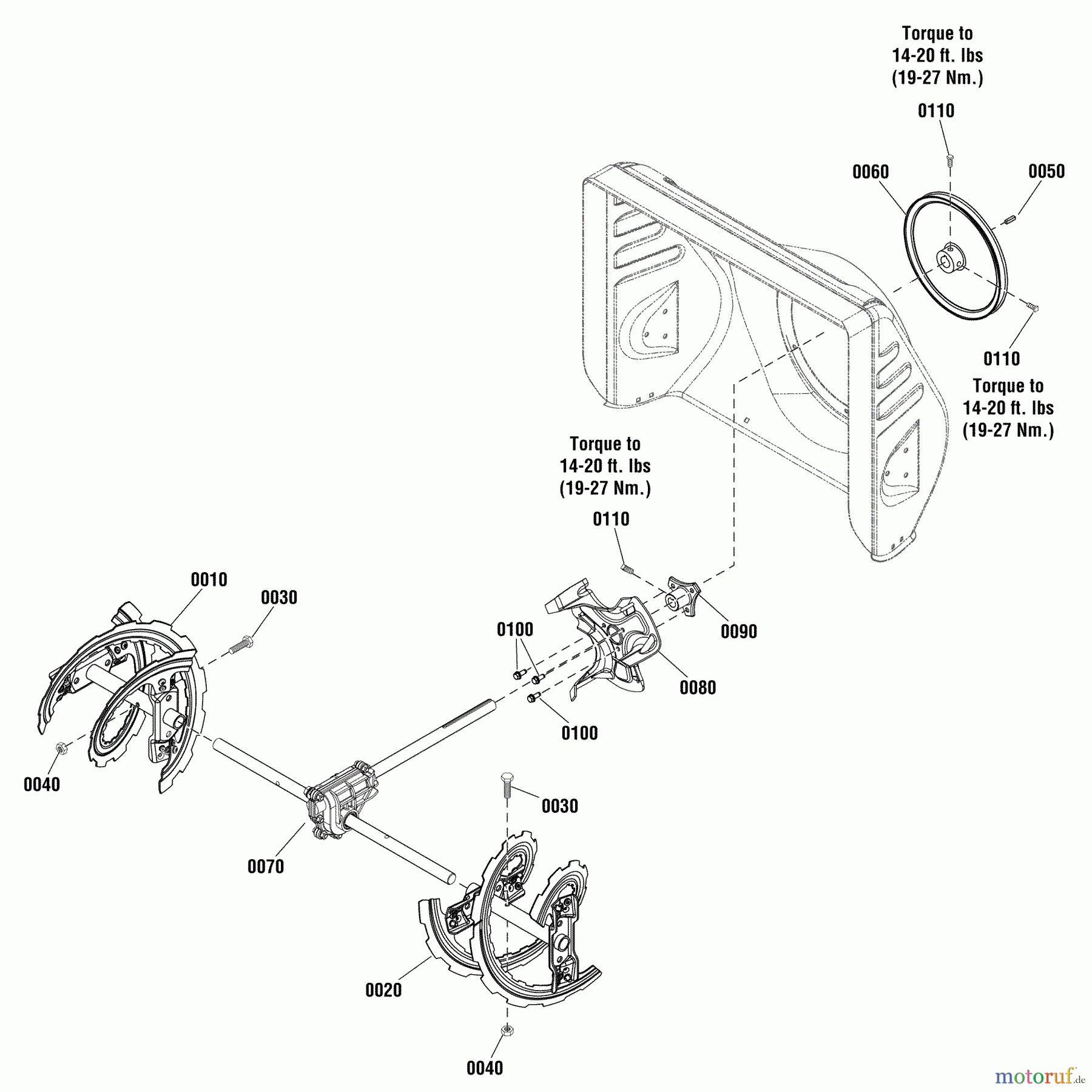 Torque to
14-20 ft. lbs
(19-27 Nm.)

0110

0060

0050

0110

Torque to
14-20 ft. lbs
(19-27 Nm.)

Torque to
14-20 ft. lbs
(19-27 Nm.)

0110

0010

0030

0100

0090

0080

0100

0040

0030

0070

0020

0040

motoruf.de