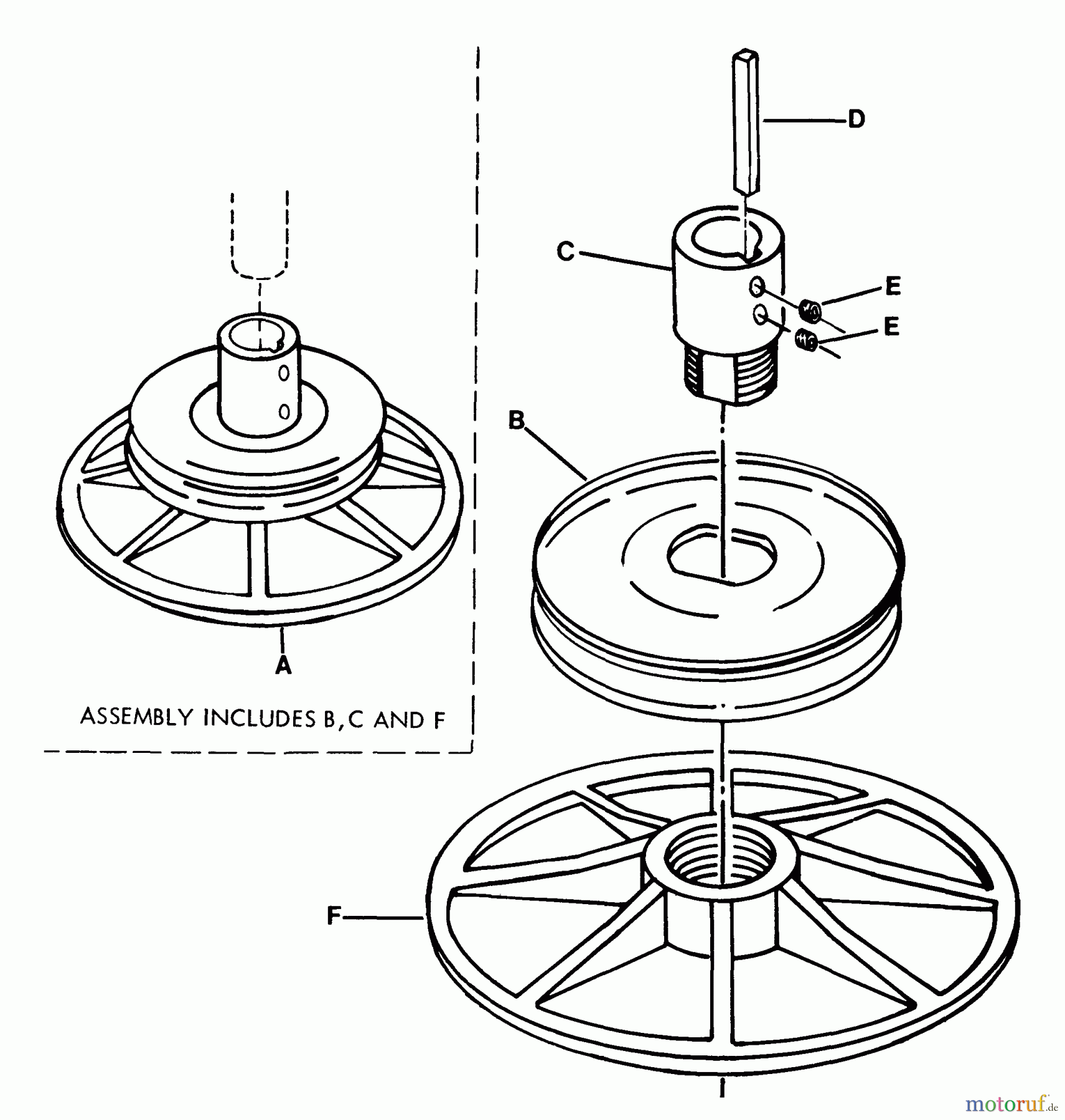 D
C
E
E
B
A
ASSEMBLY INCLUDES B, C AND F
F
motoruf.de