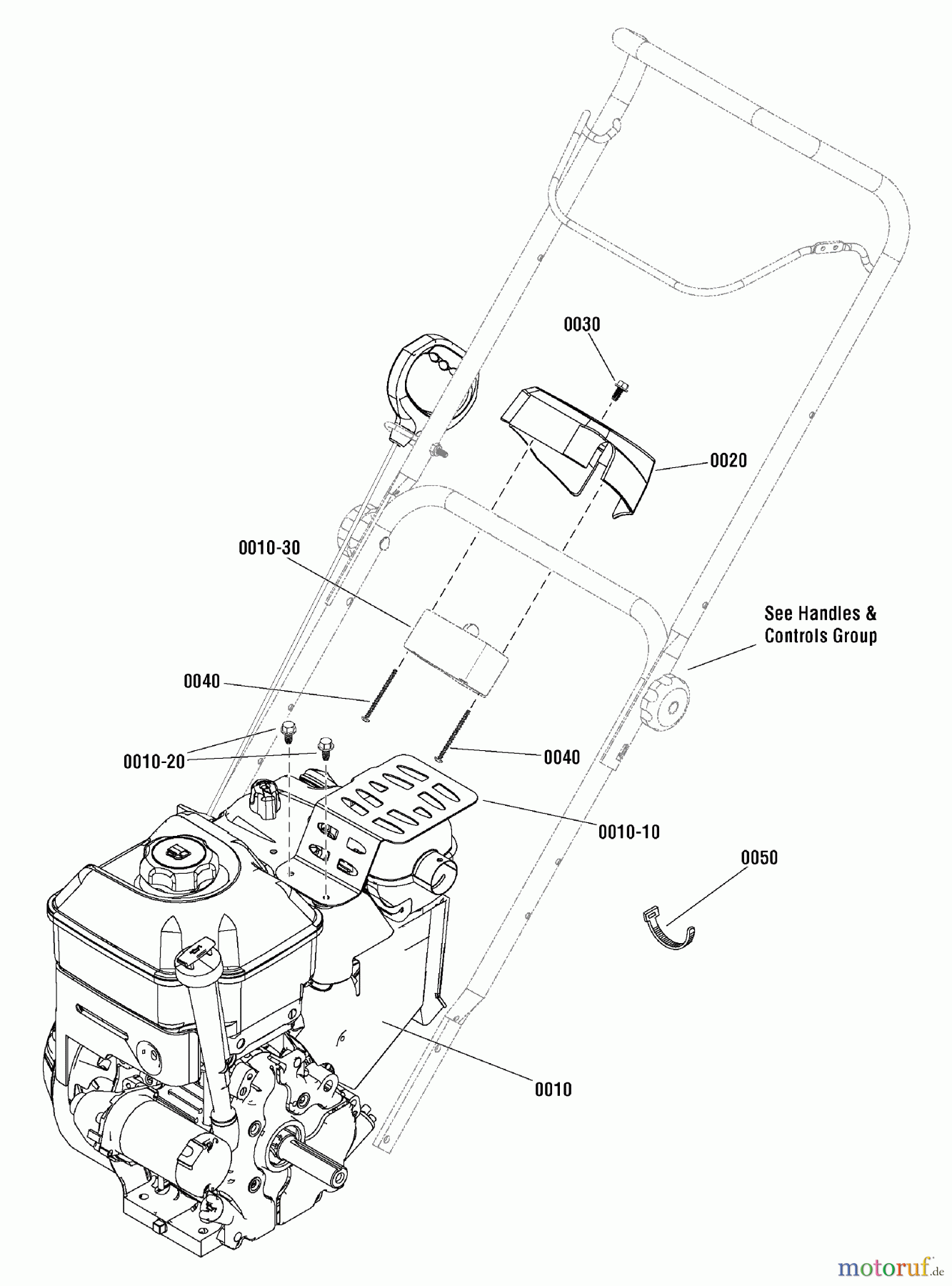 0030

0020

0010-30

See Handles & Controls Group

0040

0010-20

0040

0010-10

0050

0010

motoruf.de