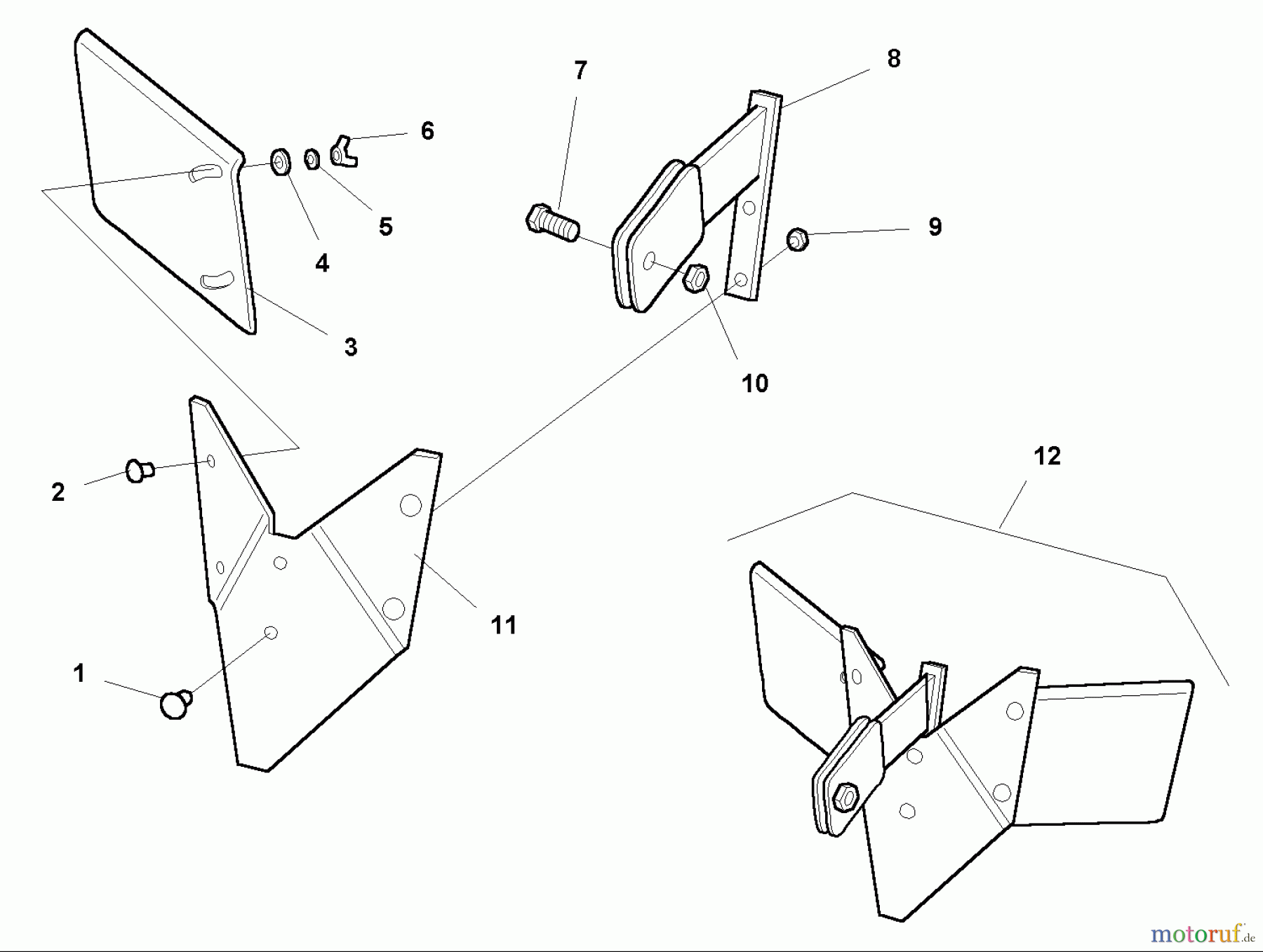 7
8
6
5
4
9
3
10
12
2
11
1
motoruf.de