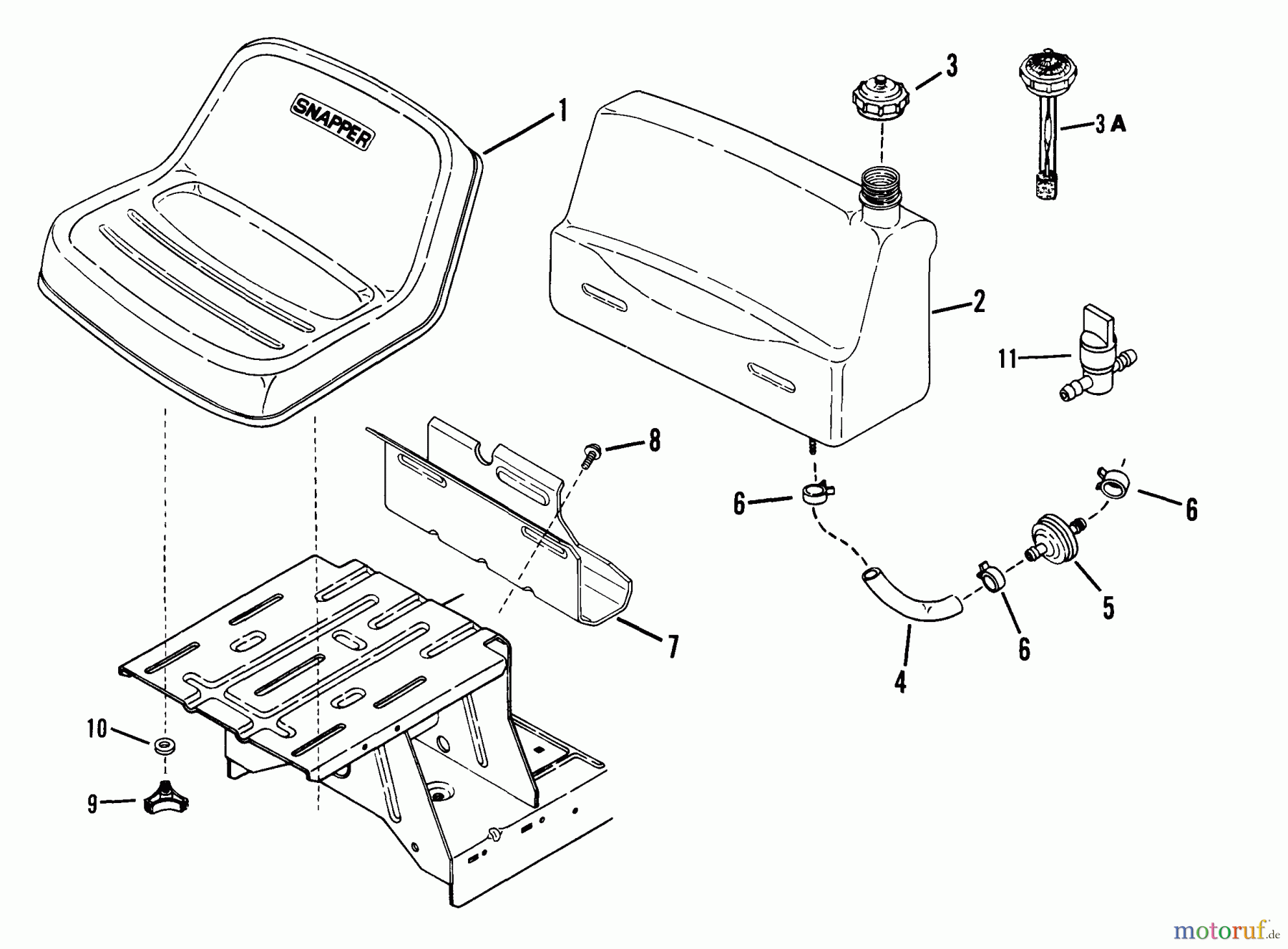 SNAPPER
1
3
3 A
2
11
8
6
6
5
6
4
7
10
9
motoruf.de