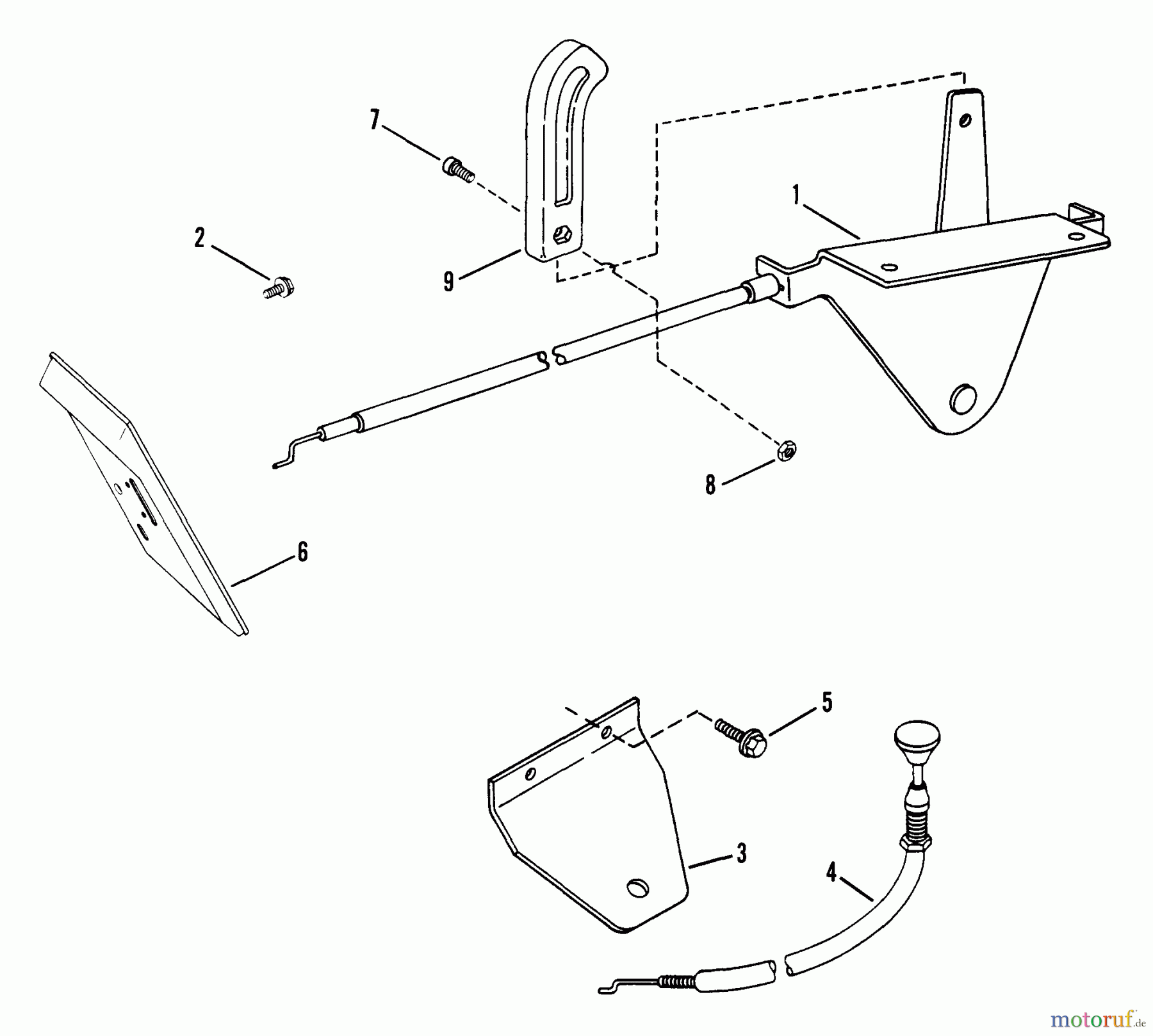 7

1

2

9

8

6

5

3

4

motoruf.de