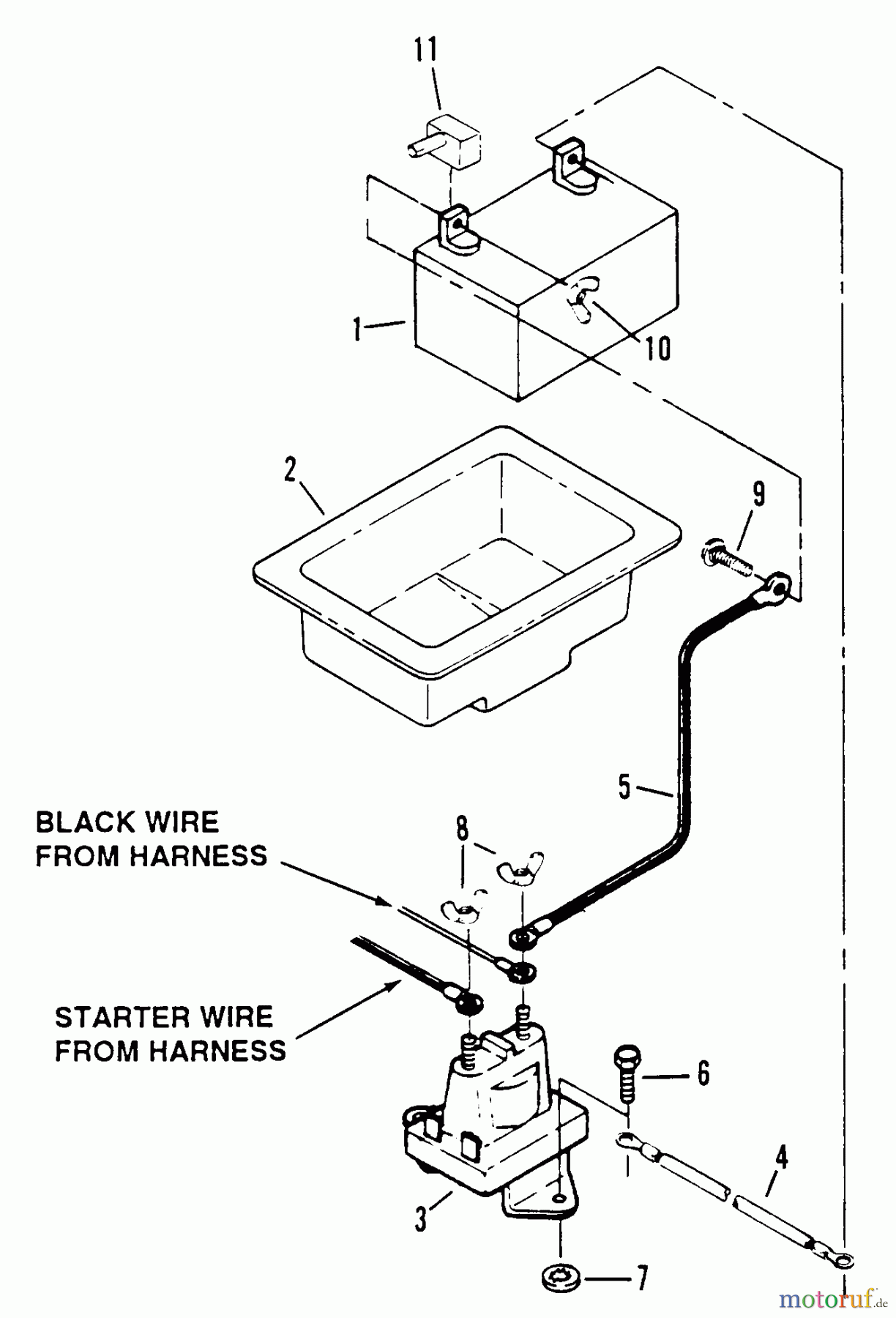 11

1

10

2

9

5

BLACK WIRE FROM HARNESS

8

STARTER WIRE FROM HARNESS

6

4

3

7

motoruf.de