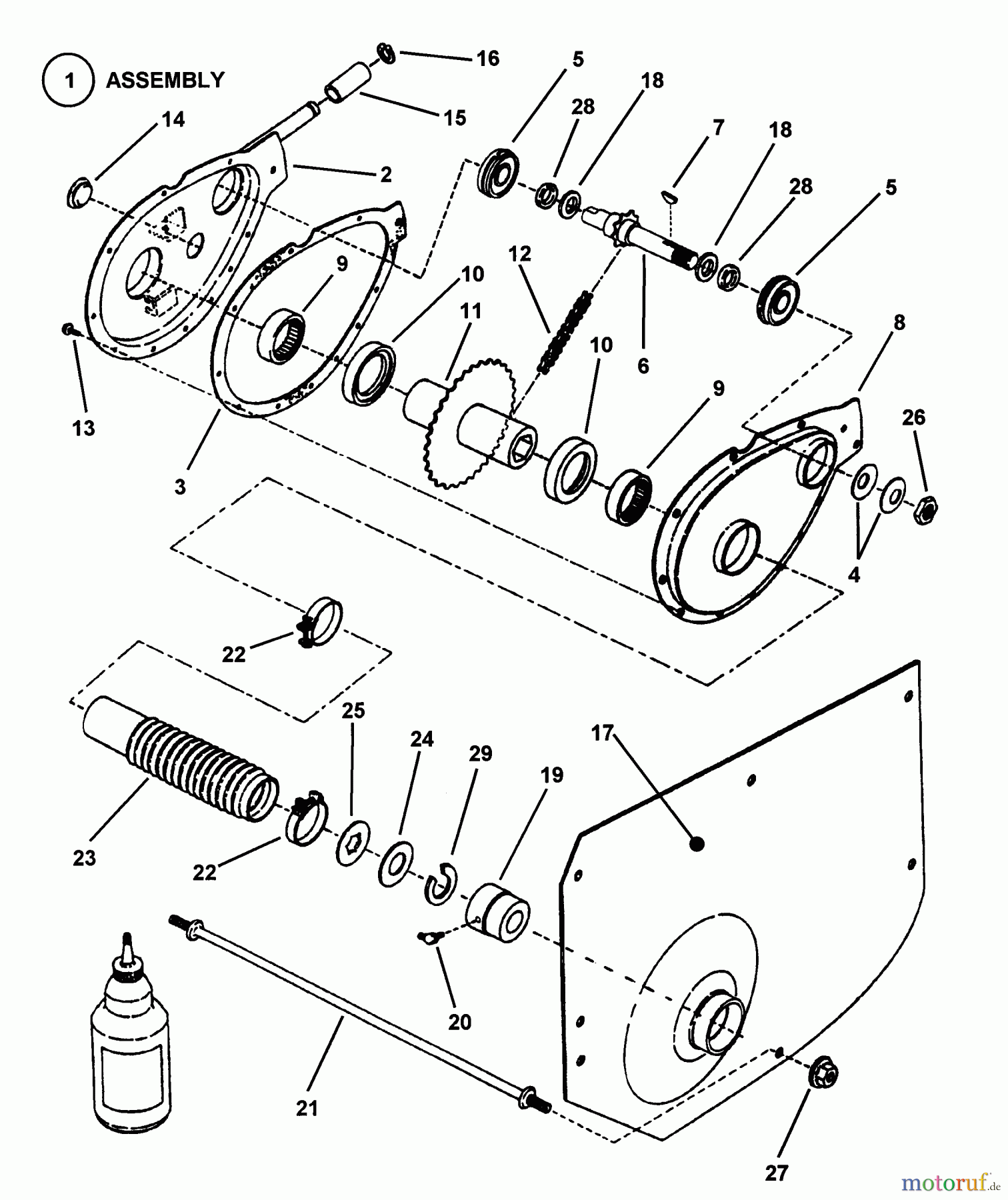 1 ASSEMBLY

16
5
18
28
15
14
7
18
2
28
5
12
9
10
11
10
6
8
9
26
13
3
4
22
25
24
29
17
19
23
22
20
21
27

motoruf.de