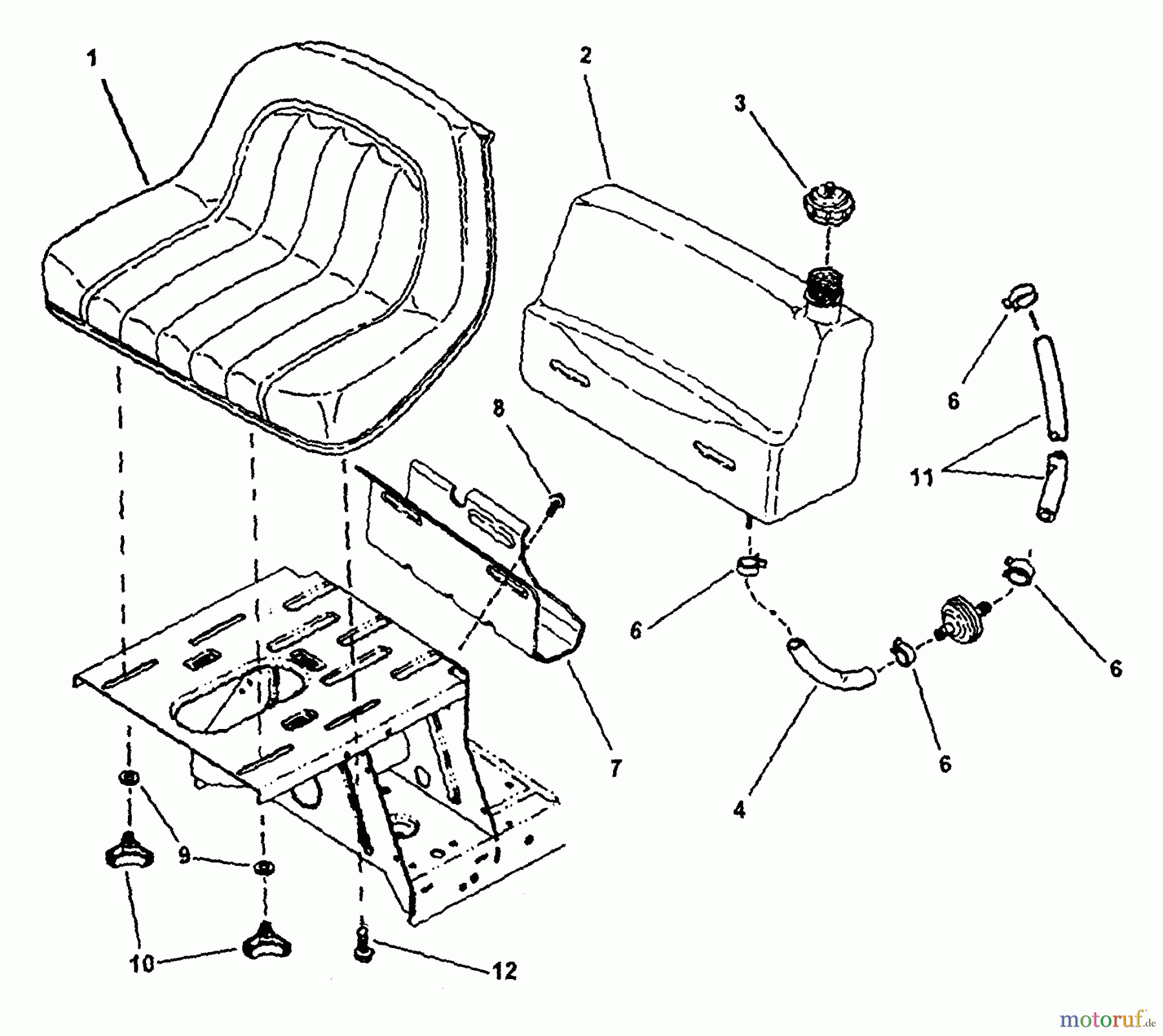 1
2
3
6
11
8
6
6
6
7
4
9
9
10
12
motoruf.de