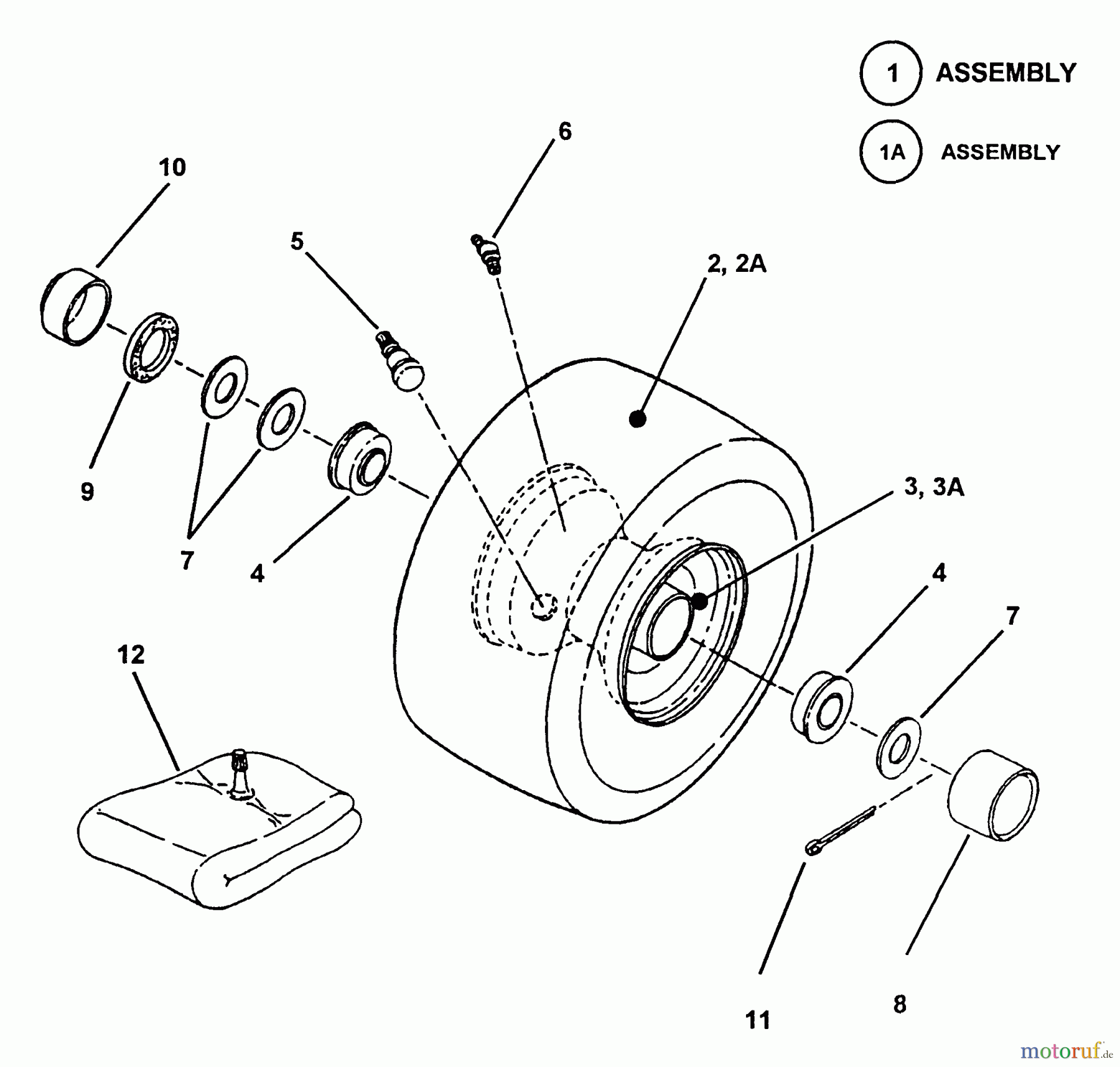 1 ASSEMBLY

1A ASSEMBLY

6

10

5

2, 2A

9

7

4

3, 3A

4

7

12

11

8

motoruf.de