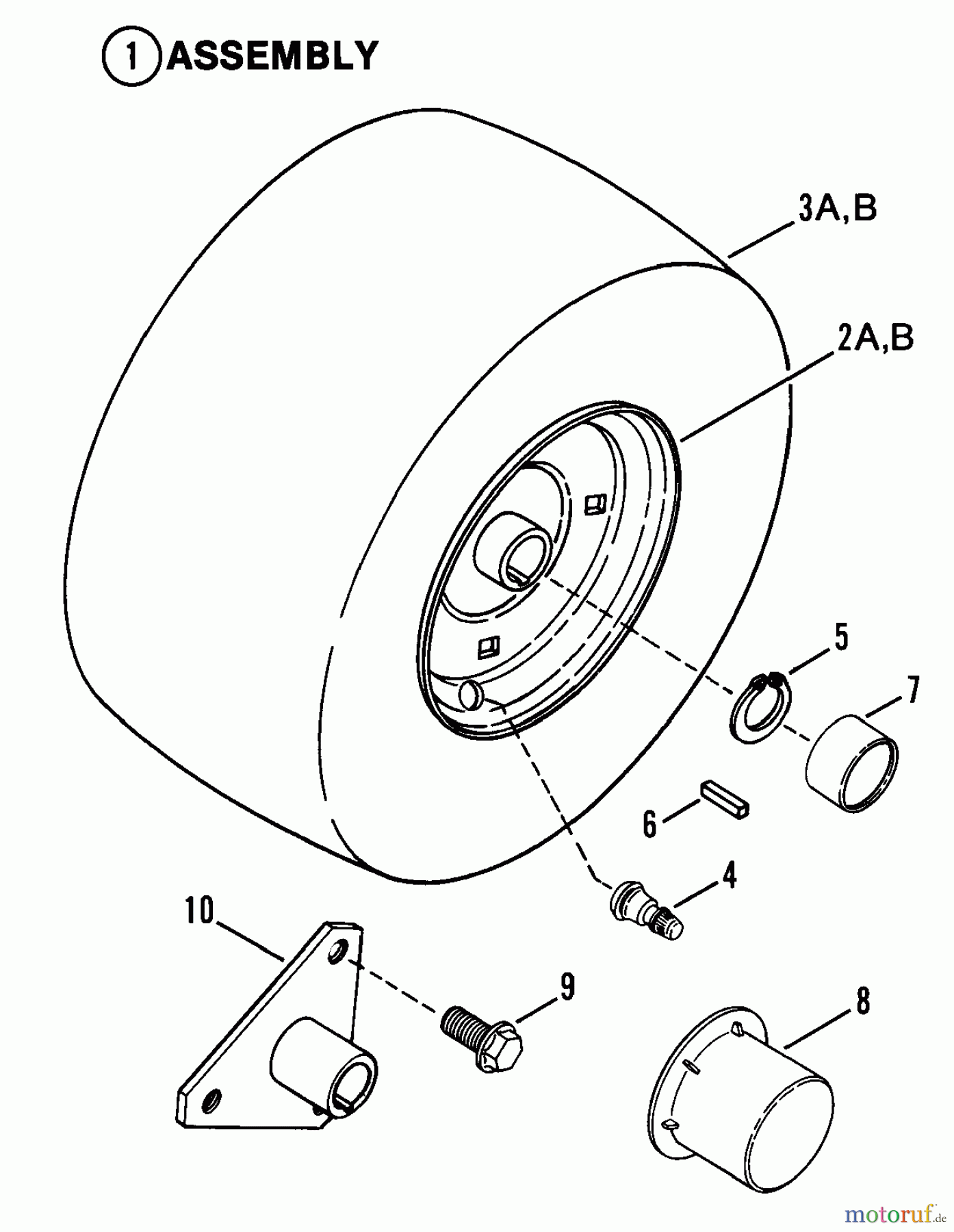 1 ASSEMBLY

3A,B

2A,B

5

7

6

4

10

9

8

motoruf.de