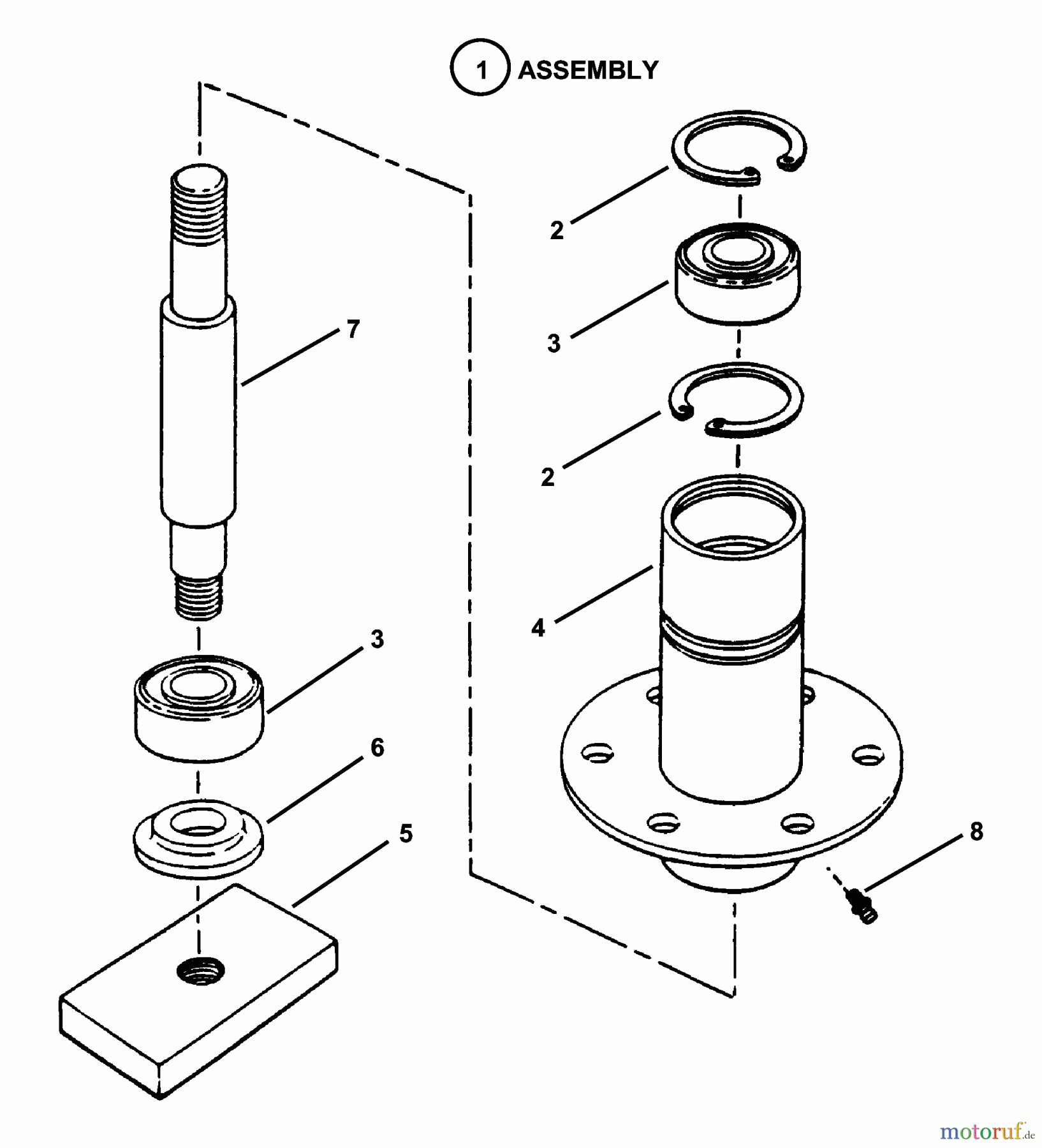 1 ASSEMBLY

2

3

2

4

7

3

6

5

8

motoruf.de