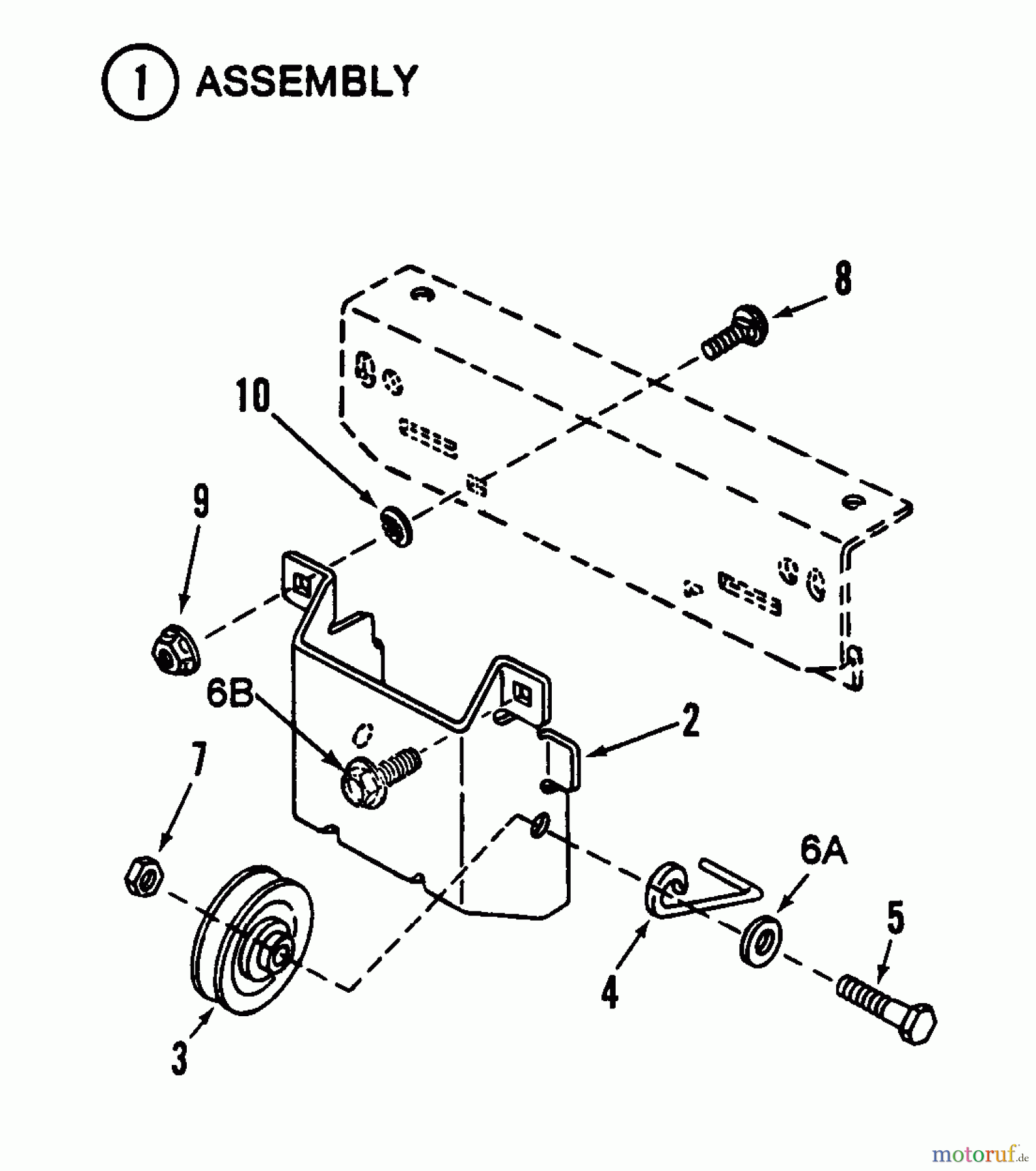 1 ASSEMBLY

8

10

9

6B

2

7

6A

5

4

3

motoruf.de