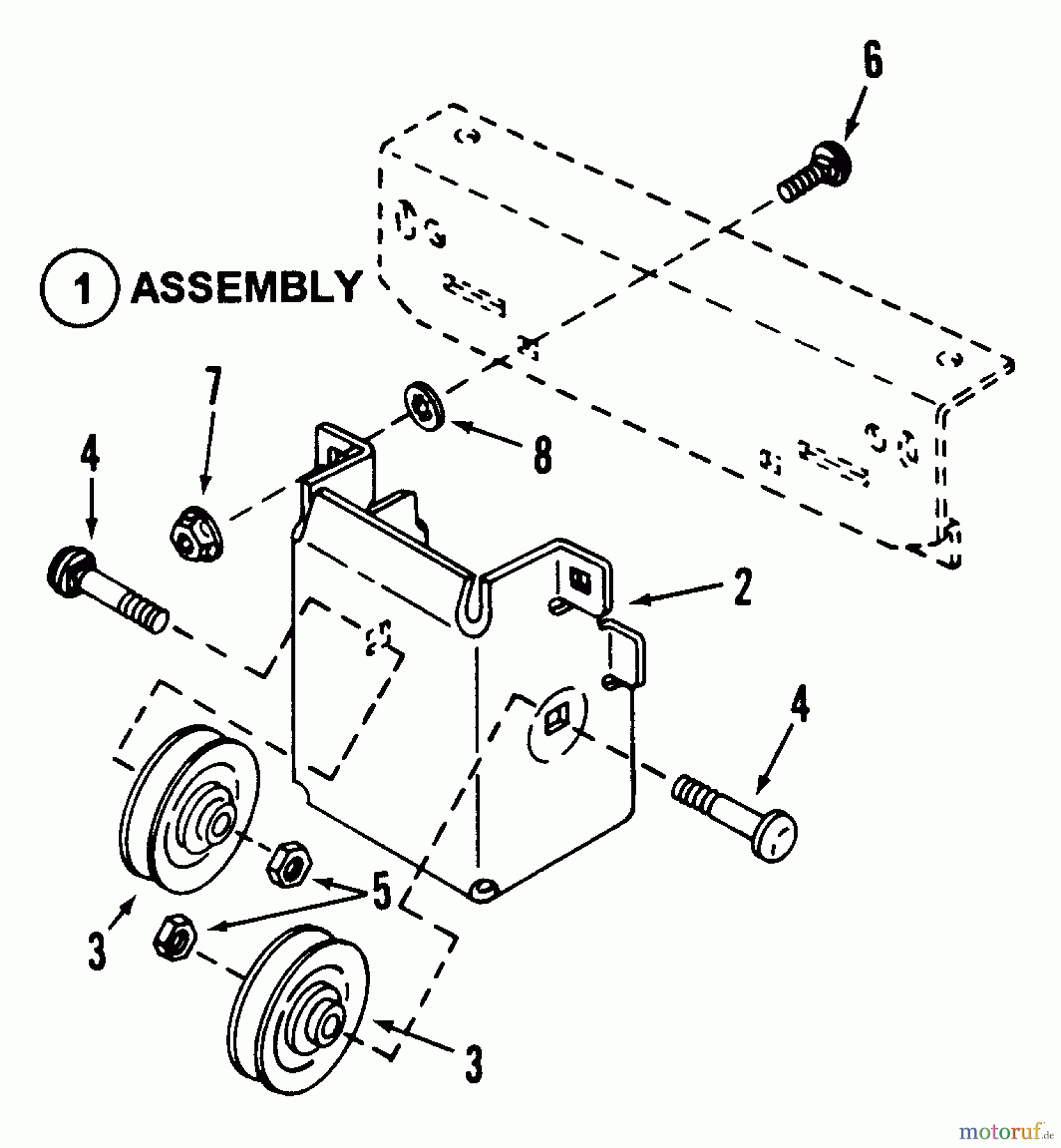 6

1 ASSEMBLY

7

4

8

2

4

5

3

3

motoruf.de