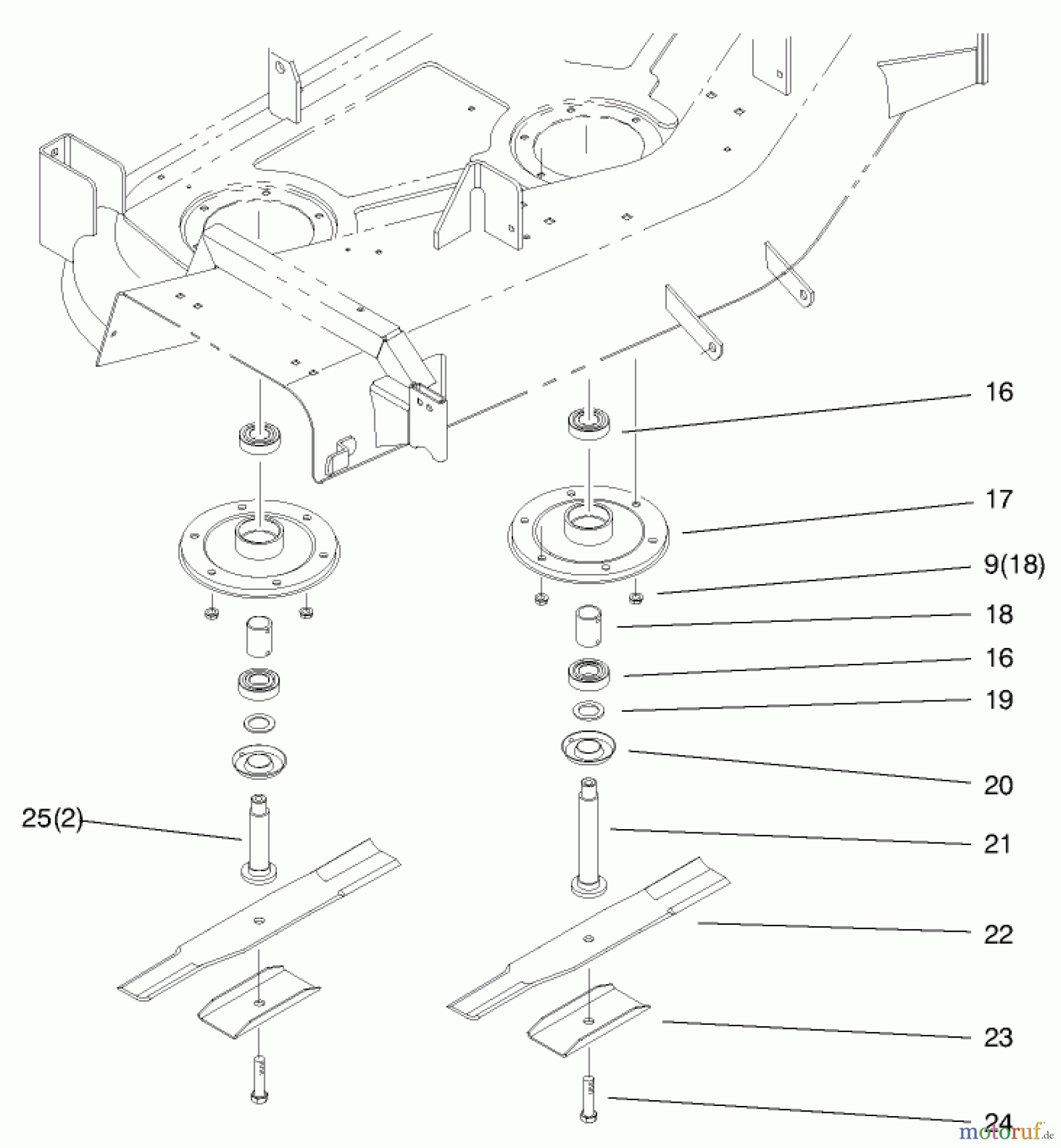 16

17

9(18)

18

16

19

20

25(2)

21

22

23

24

motoruf.de