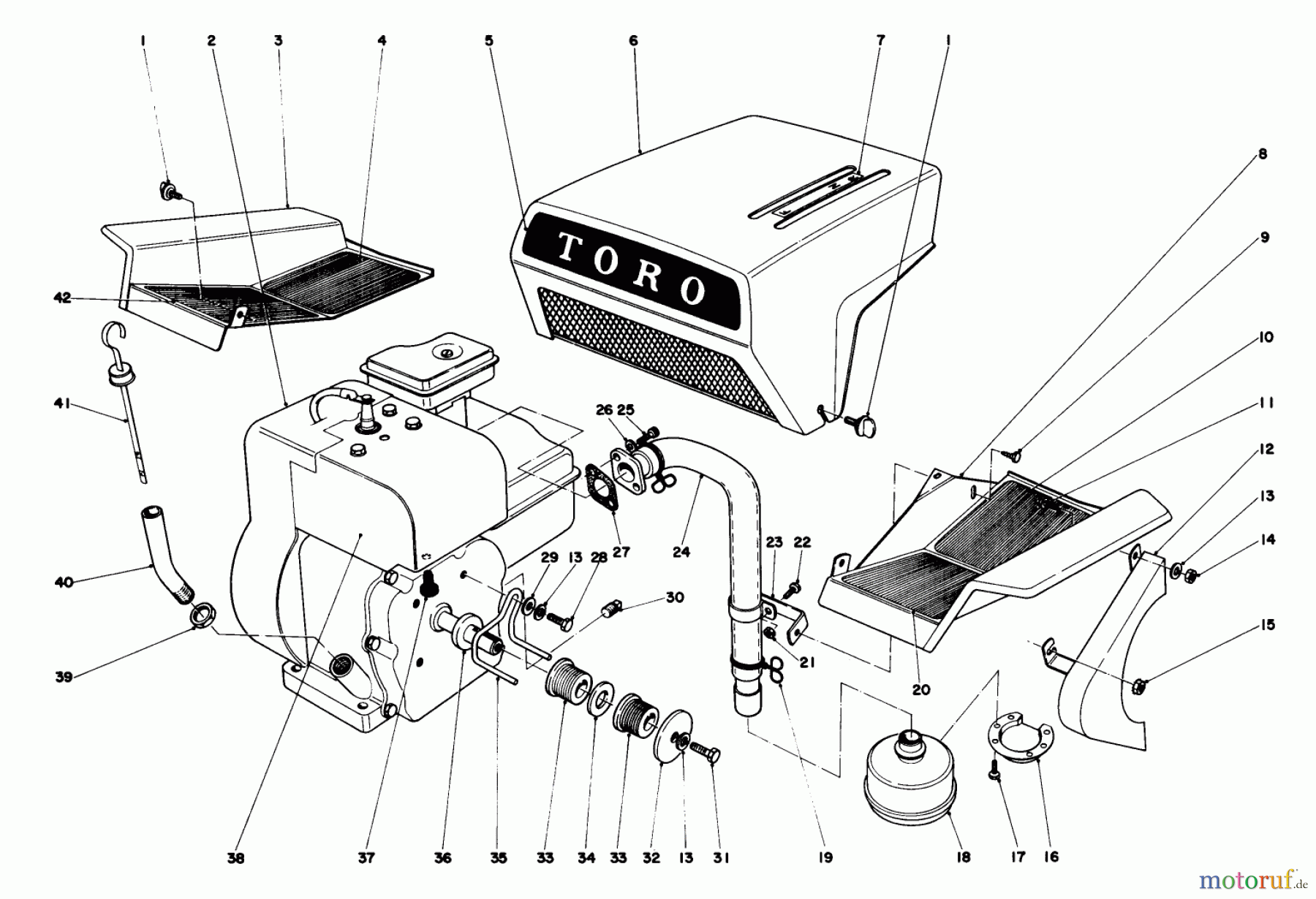 1
2
3
4
5
6
7
1
8
9
10
11
12
13
14
15
TORO
42
41
40
39
26
25
27
24
23
22
21
20
29
13
28
30
38
37
36
35
33
34
33
32
13
31
19
18
17
16
motoruf.de