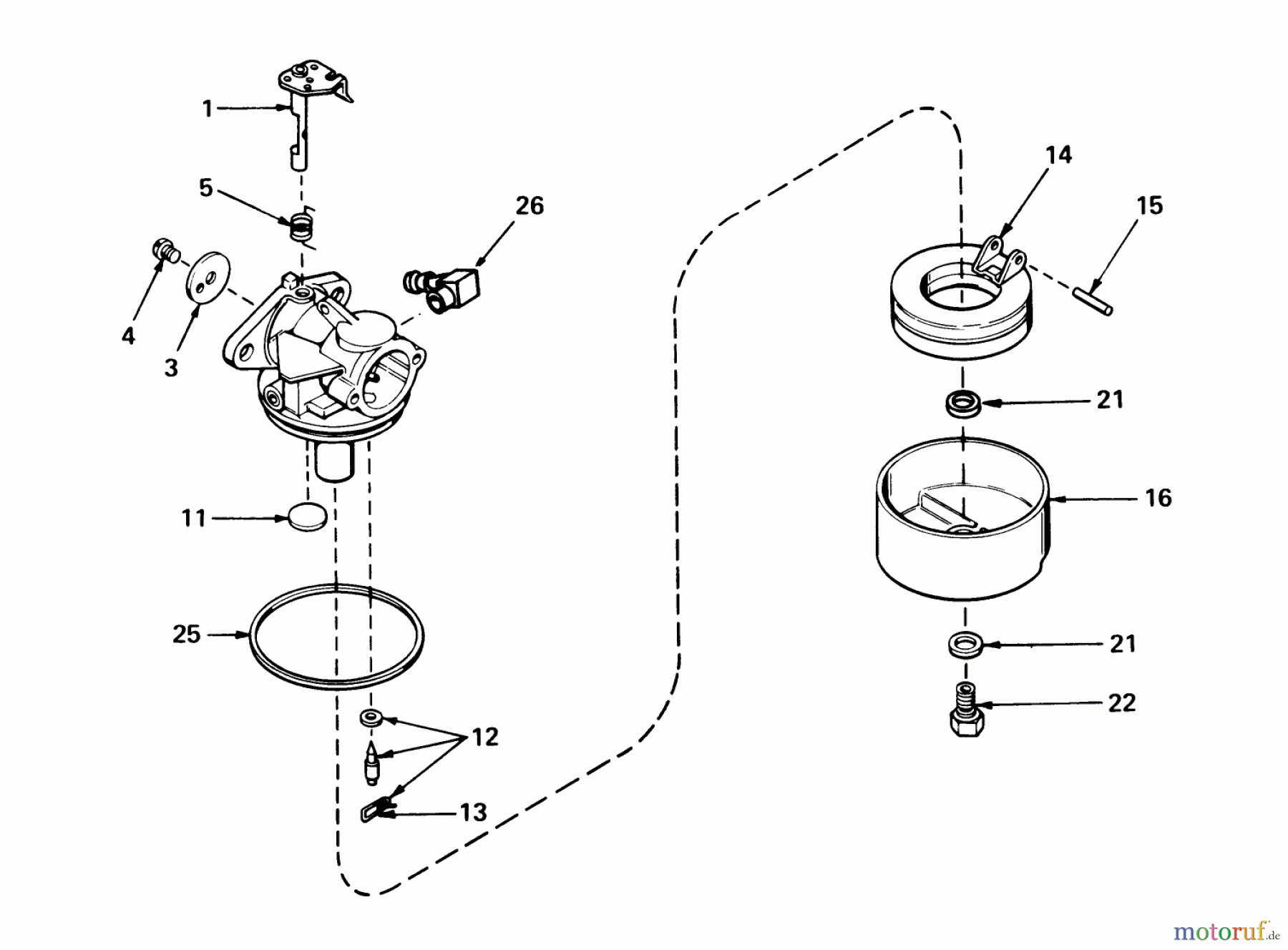 1
5
26
4
3
11
25
12
13
14
15
21
16
21
22
motoruf.de