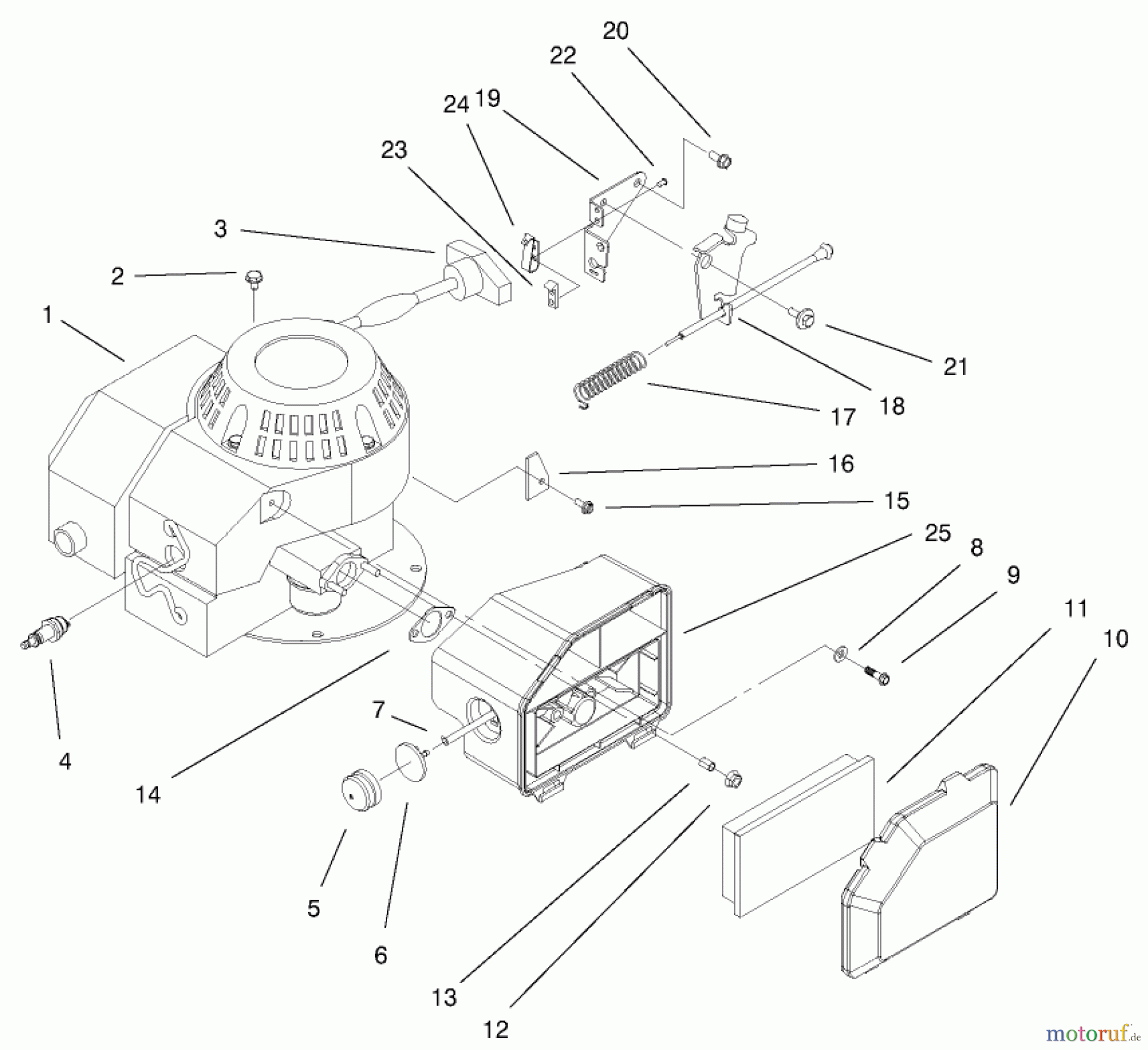 20
22
24 19
23
3
2
1
21
18
17
16
15
25
8
9
11
10
4
14
7
5
6
13
12
motoruf.de