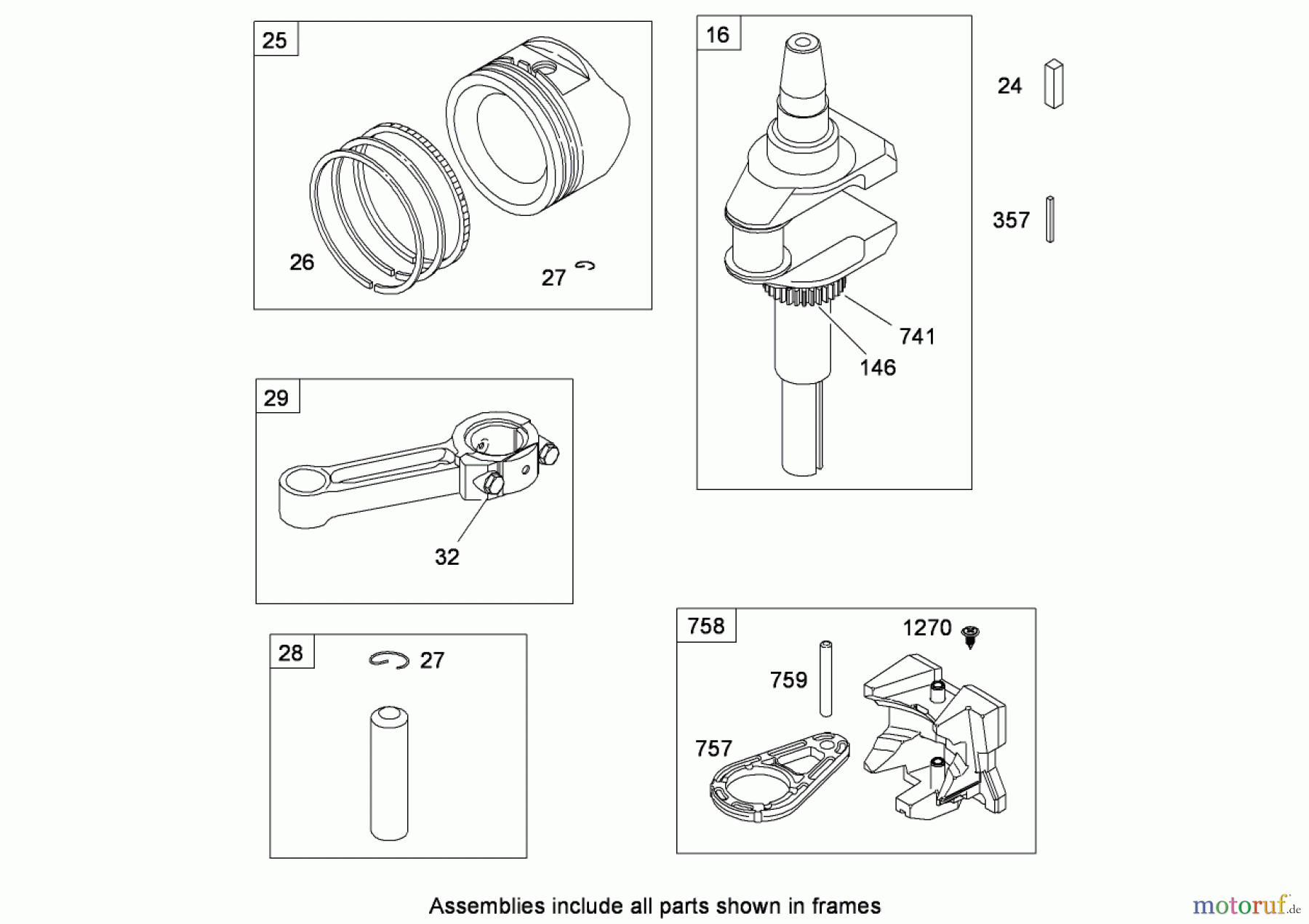 25

26

27

16

741

146

24

357

29

32

28

27

758

1270

759

757

Assemblies include all parts shown in frames

motoruf.de