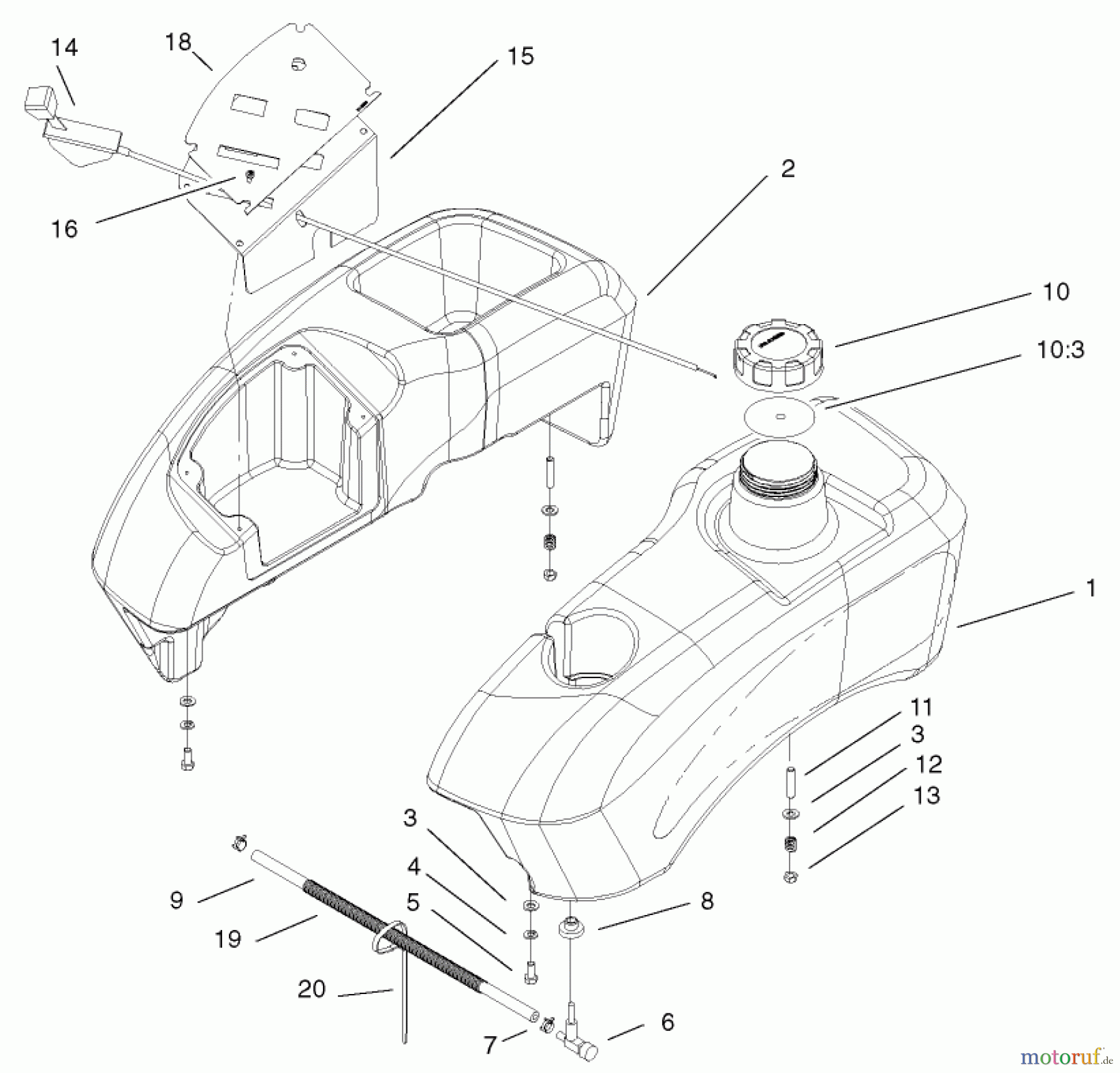 14
18
15
16
2
10
10:3
1
11
3
12
13
3
4
5
8
9
19
20
7
6
motoruf.de