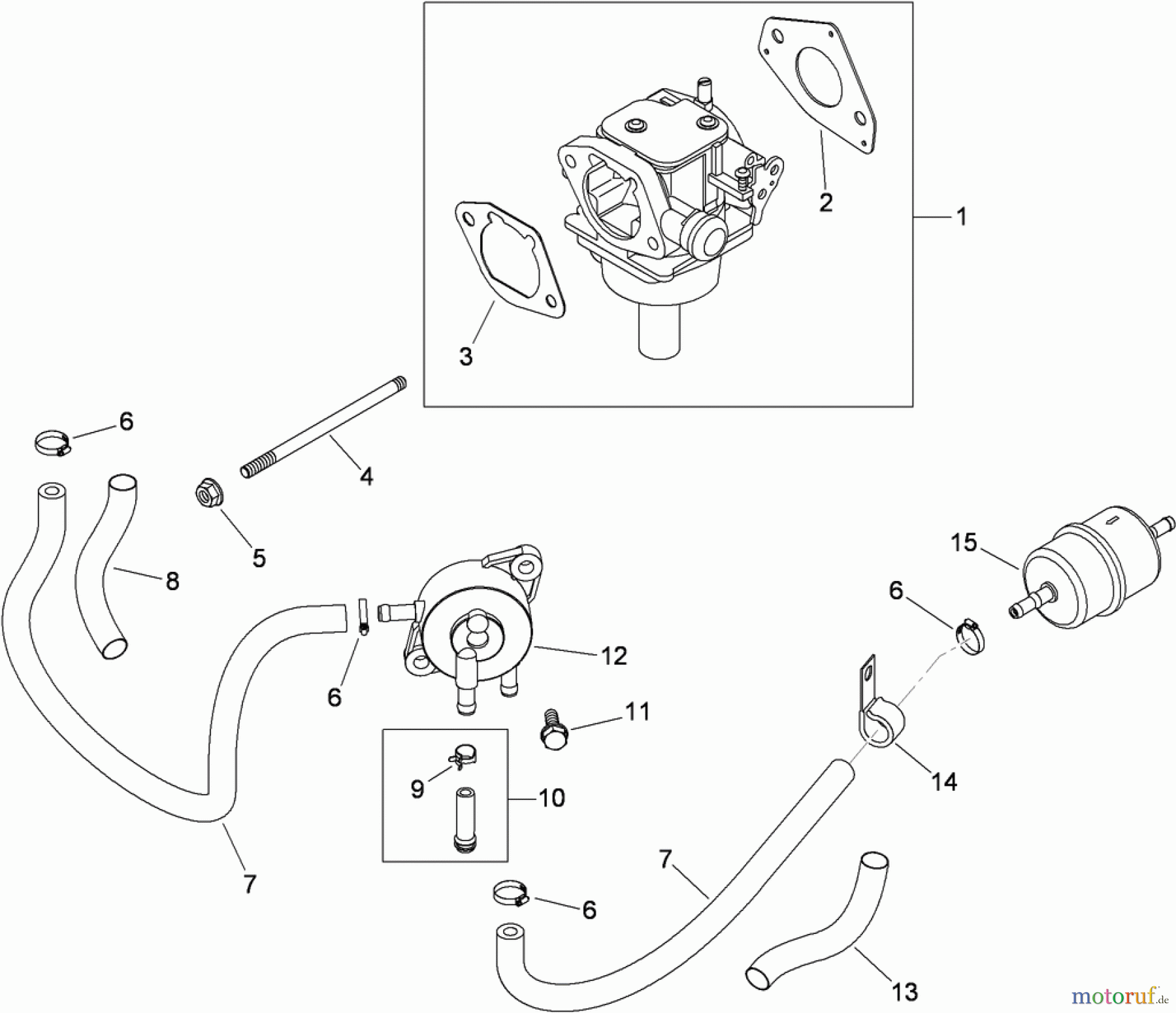 2
1
3
6
4
5
8
15
6
12
6
11
9
10
14
7
7
6
13
motoruf.de