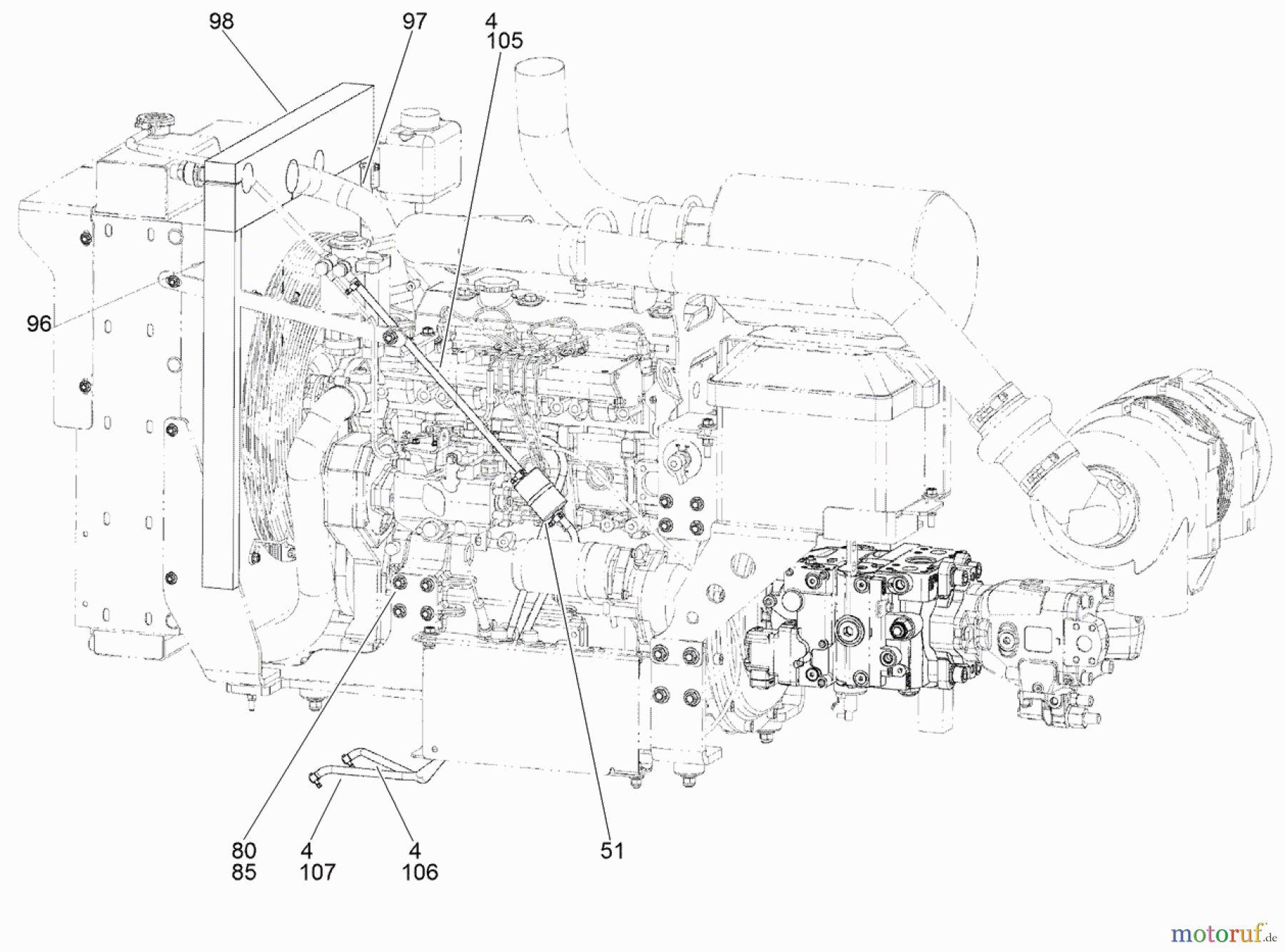 98
97
4
105

96

80
85
4
107
4
106
51

motoruf.de