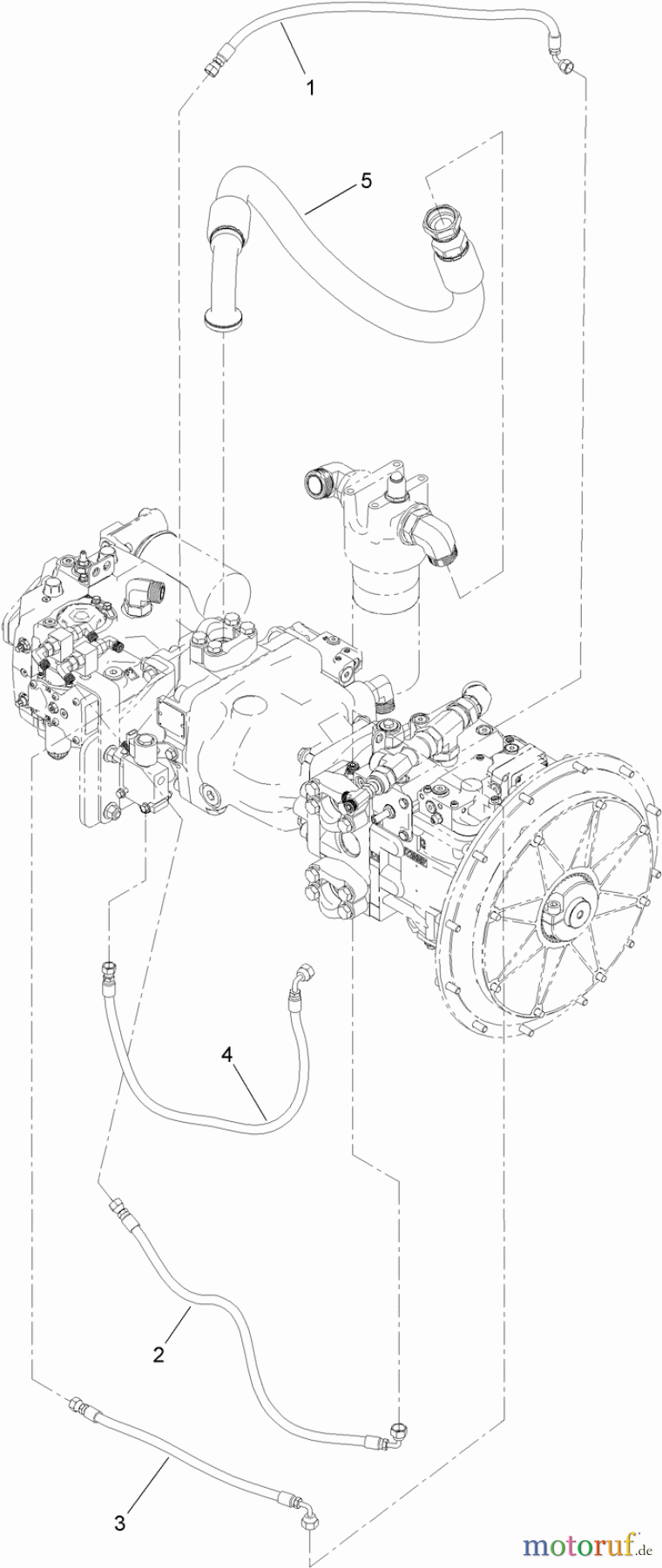 1
5
4
2
3
motoruf.de