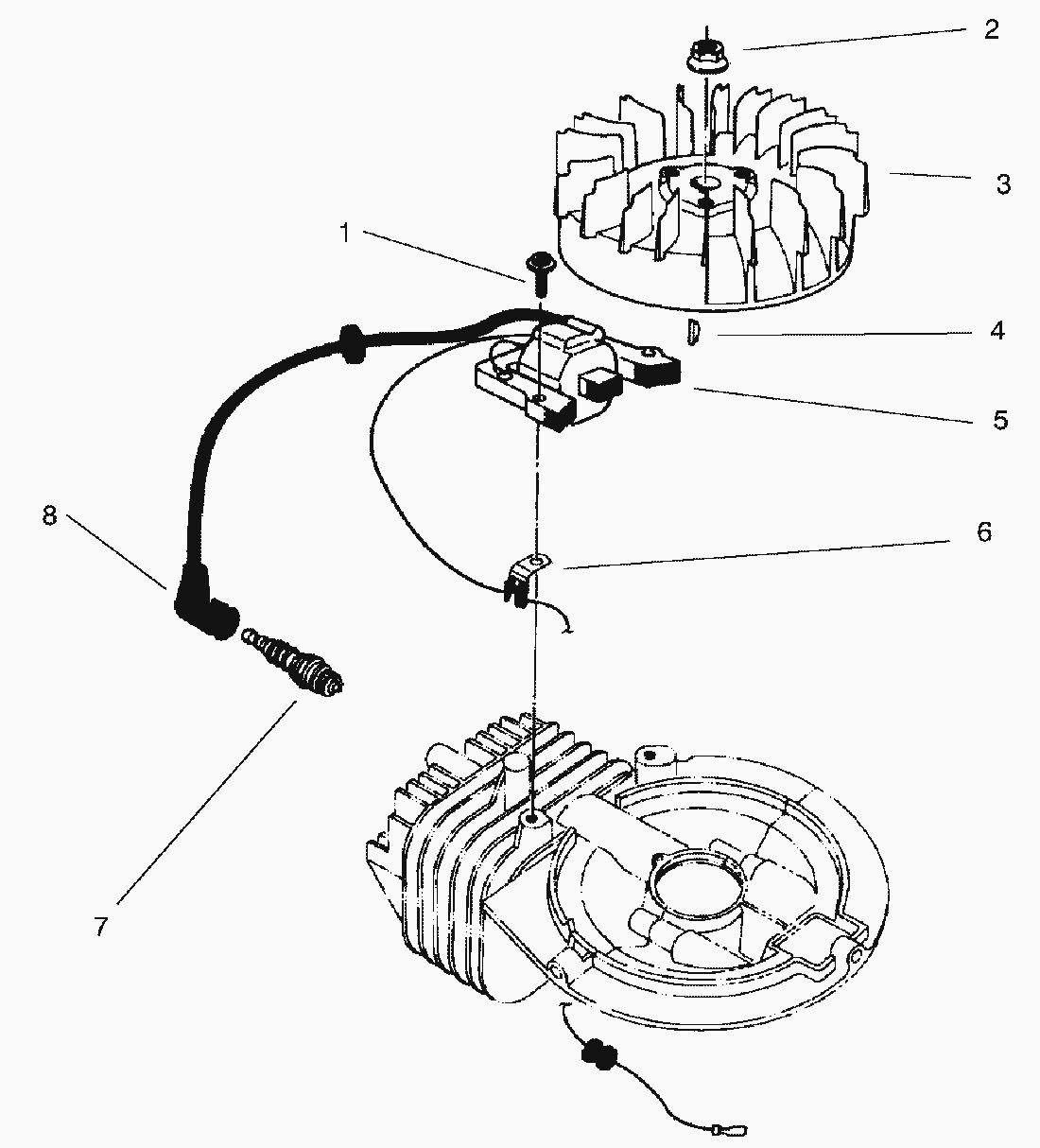 2
3
1
4
5
8
6
7