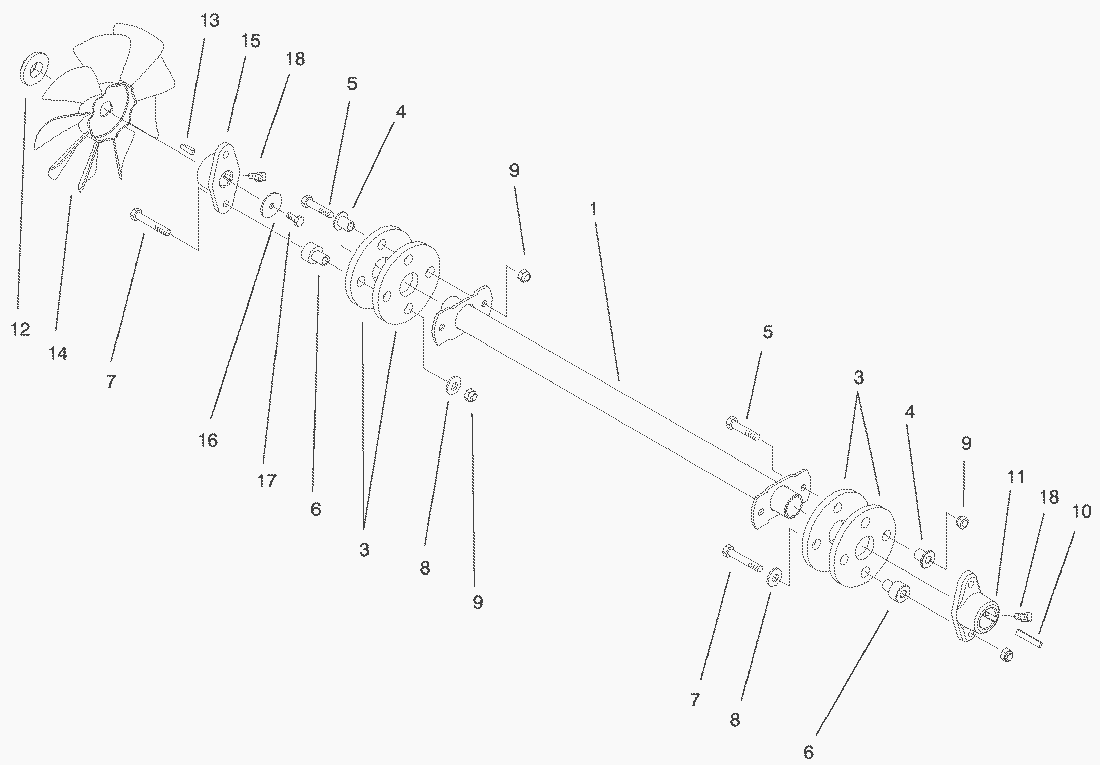 13
15
18
5
4
9
1
12
14
7
16
17
6
3
8
9
5
3
4
9
11
18
10
7
8
6